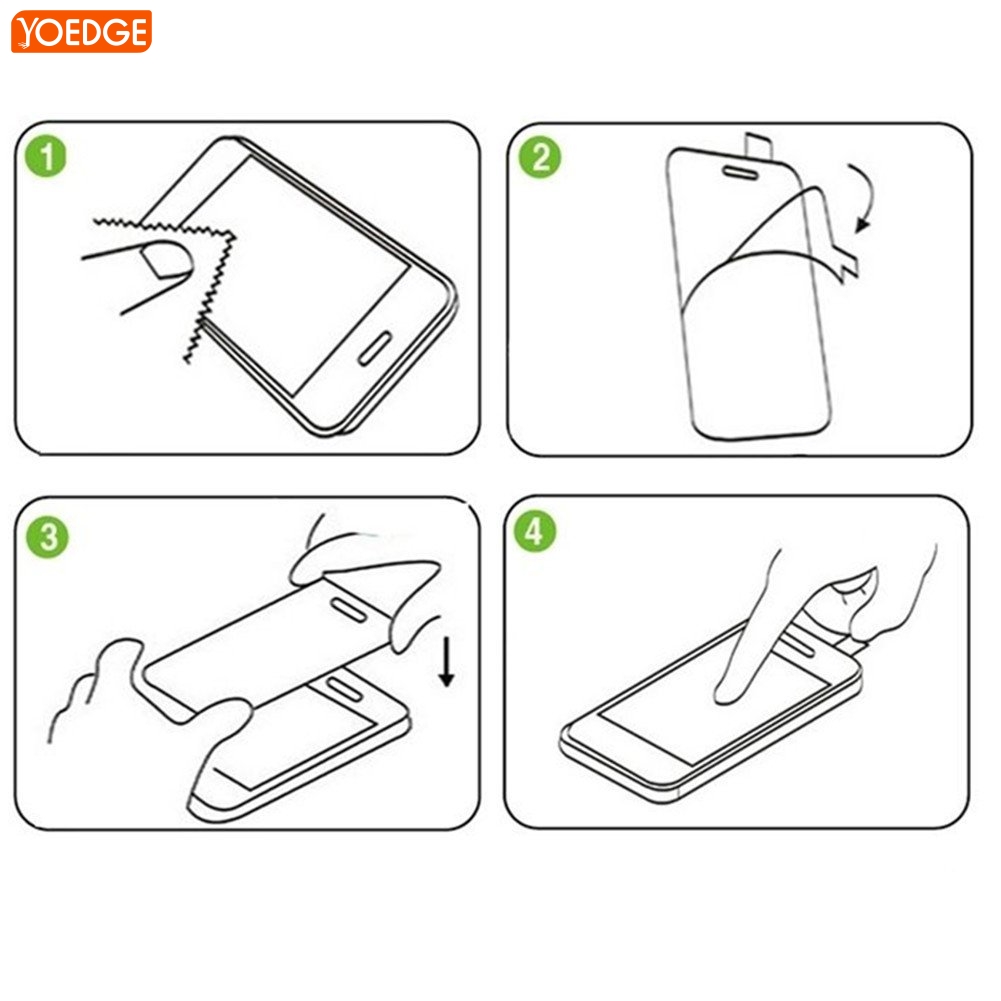 YOEDGE

1

2

3

4