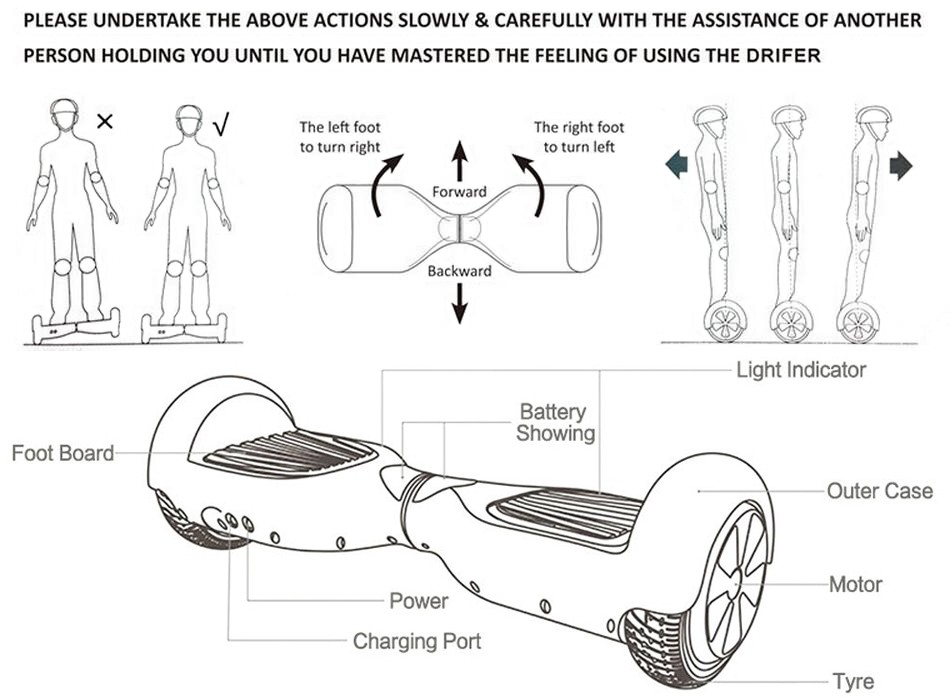 PLEASE UNDERTAKE THE ABOVE ACTIONS SLOWLY & CAREFULLY WITH THE ASSISTANCE OF ANOTHER PERSON HOLDING YOU UNTIL YOU HAVE MASTERED THE FEELING OF USING THE DRIFER

×

√

The left foot to turn right

The right foot to turn left

Forward

Backward

Light Indicator

Battery Showing

Foot Board

Outer Case

Motor

Power

Charging Port

Tyre