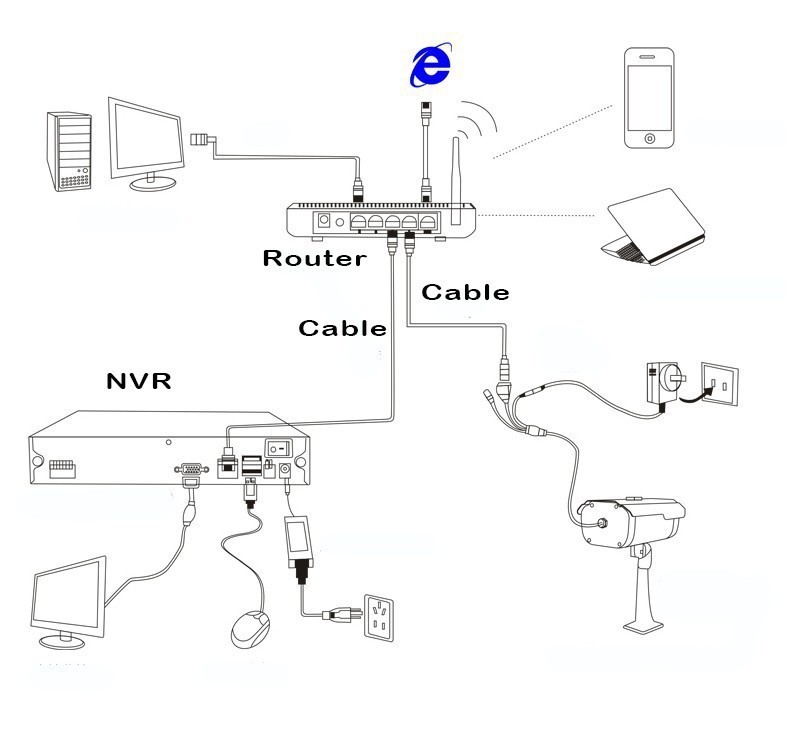 Router

Cable

Cable

NVR