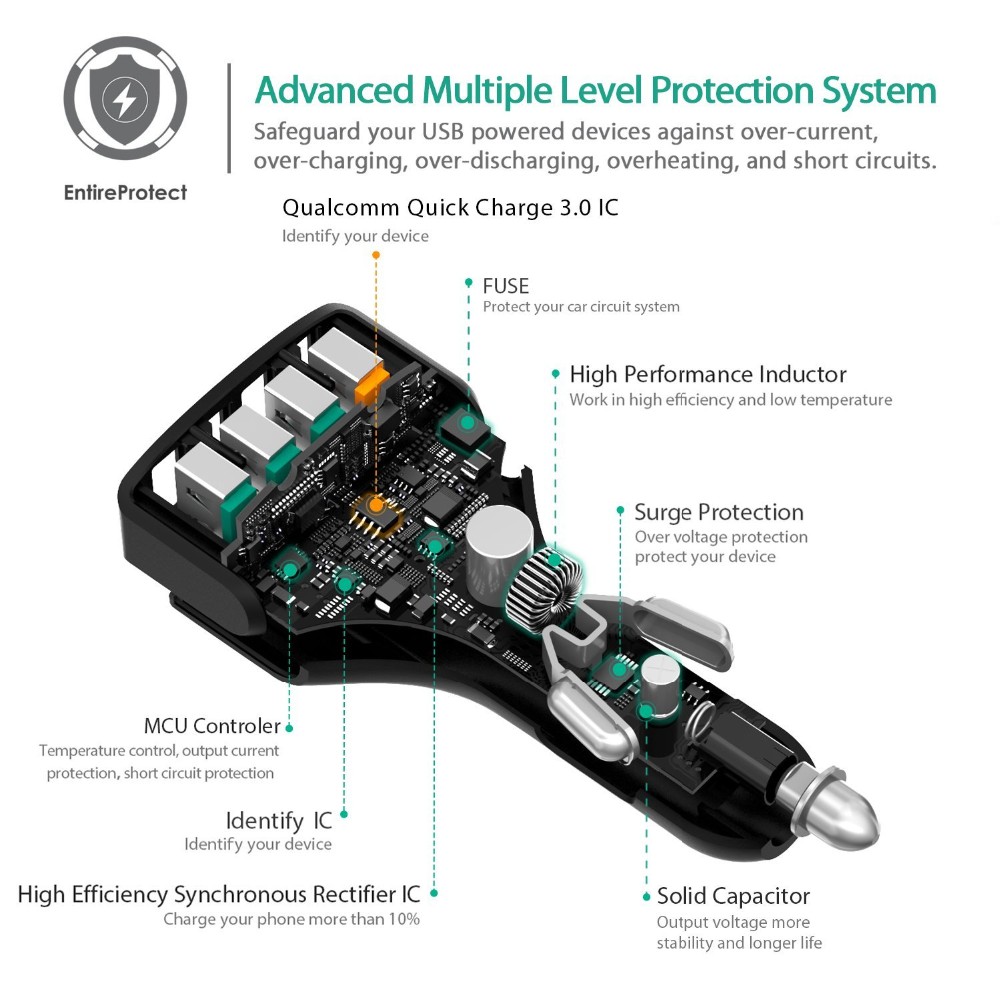 EntireProtect

Advanced Multiple Level Protection System
Safeguard your USB powered devices against over-current, over-charging, over-discharging, overheating, and short circuits.

Qualcomm Quick Charge 3.0 IC
Identify your device

FUSE
Protect your car circuit system

High Performance Inductor
Work in high efficiency and low temperature

Surge Protection
Over voltage protection
protect your device

MCU Controler
Temperature control, output current protection, short circuit protection

Identify IC
Identify your device

High Efficiency Synchronous Rectifier IC
Charge your phone more than 10%

Solid Capacitor
Output voltage more stability and longer life