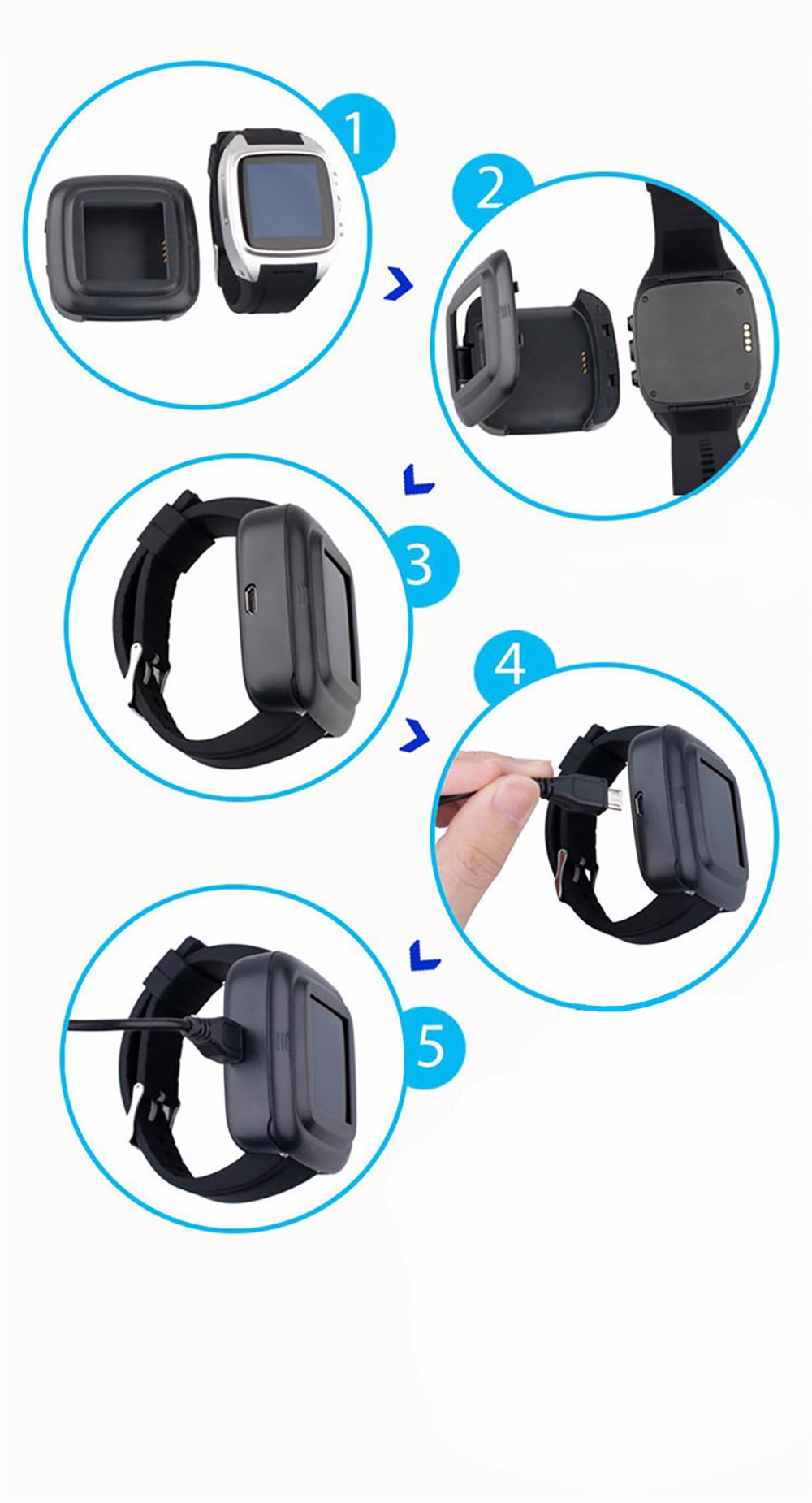 1

2

3

4

5