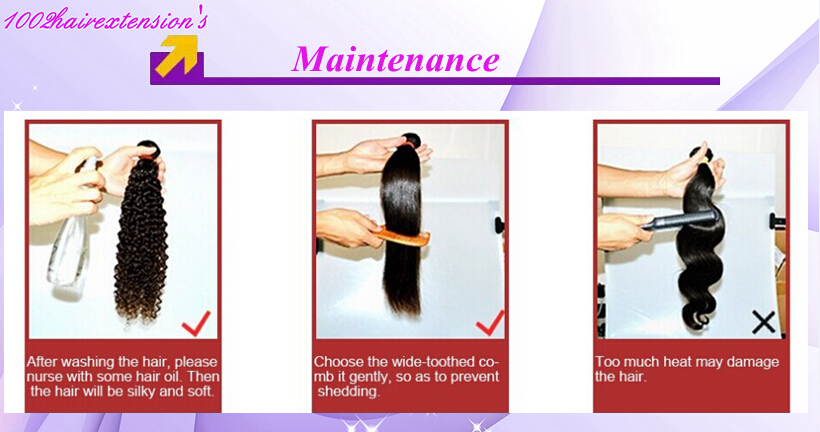 1002hairextension's

Maintenance

After washing the hair, please nurse with some hair oil. Then the hair will be silky and soft.

Choose the wide-toothed comb it gently, so as to prevent shedding.

Too much heat may damage the hair.