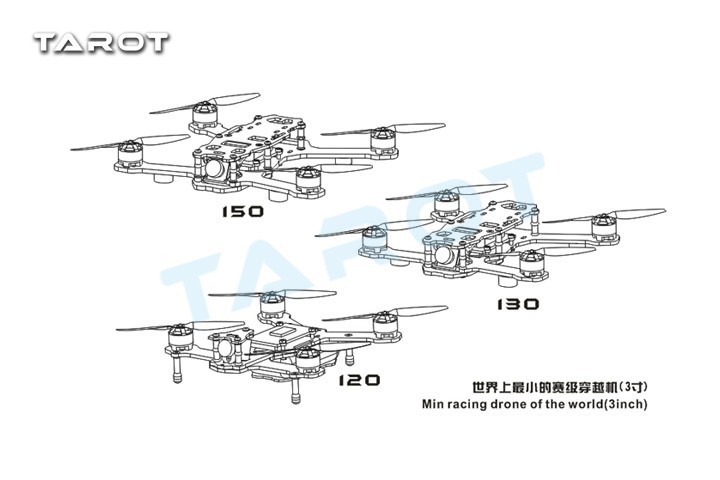 TAROT

150

TAROT

130

120

世界上最小的赛级穿越机（3寸）
Min racing drone of the world(3inch)