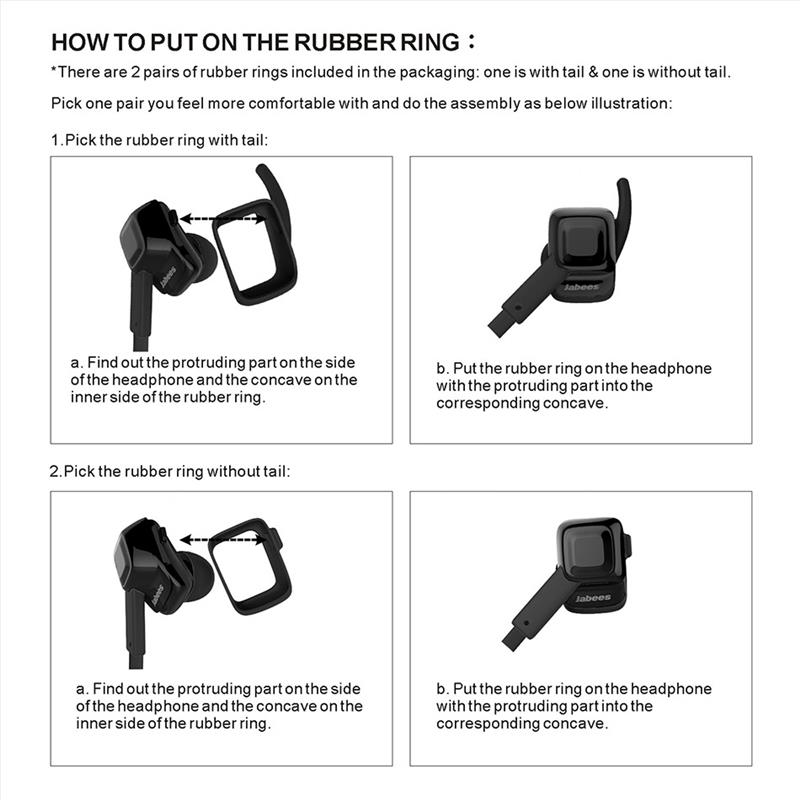 HOW TO PUT ON THE RUBBER RING：

*There are 2 pairs of rubber rings included in the packaging: one is with tail & one is without tail.

Pick one pair you feel more comfortable with and do the assembly as below illustration:

1.Pick the rubber ring with tail:

Jabees

a. Find out the protruding part on the side of the headphone and the concave on the inner side of the rubber ring.

Jabees

b. Put the rubber ring on the headphone with the protruding part into the corresponding concave.

2.Pick the rubber ring without tail:

Jabees

a. Find out the protruding part on the side of the headphone and the concave on the inner side of the rubber ring.

Jabees

b. Put the rubber ring on the headphone with the protruding part into the corresponding concave.