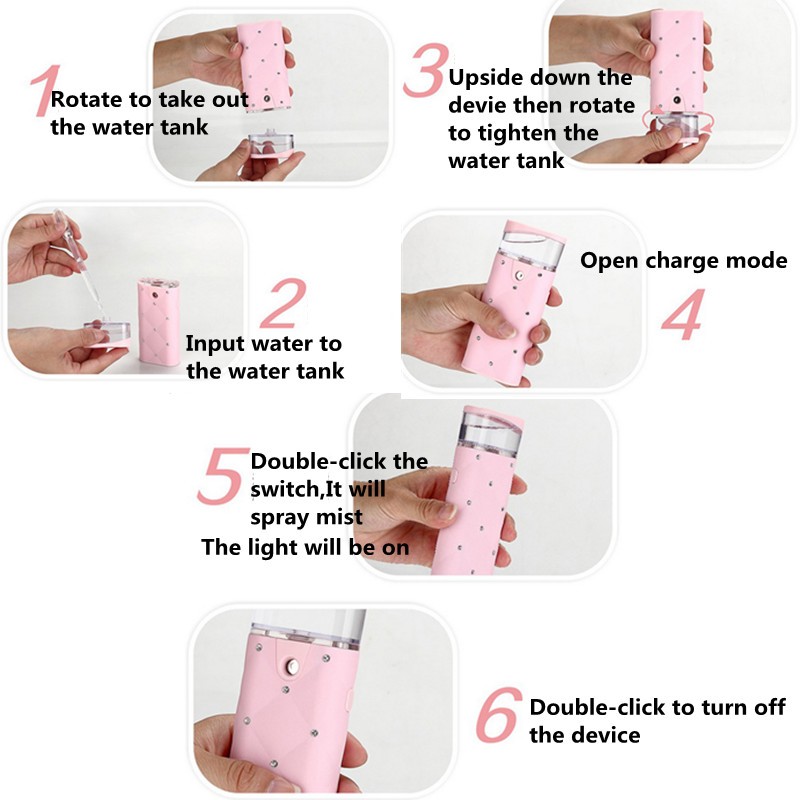 1 Rotate to take out the water tank

3 Upside down the devie then rotate to tighten the water tank

2 Input water to the water tank

Open charge mode 4

5 Double-click the switch,It will spray mist
The light will be on

6 Double-click to turn off the device