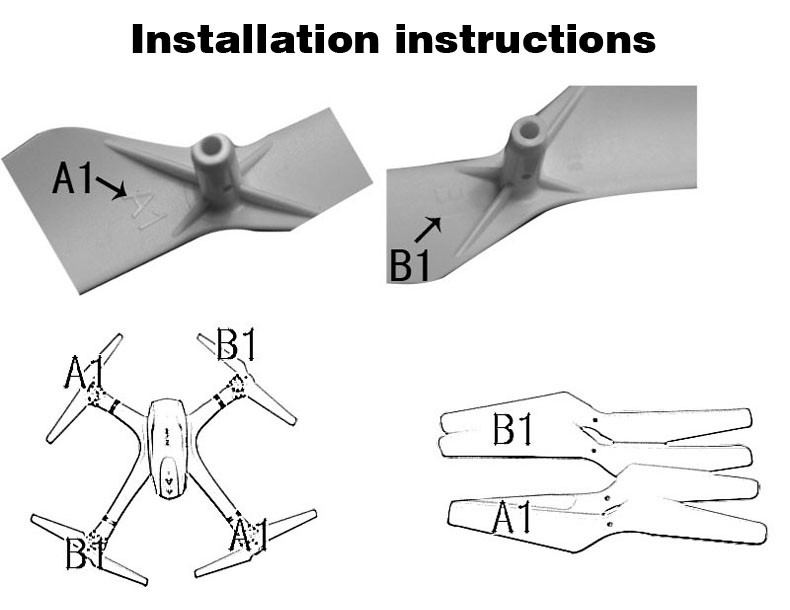 Installation instructions

A1

A1

B1

A1

B1

B1

A1

B1

A1