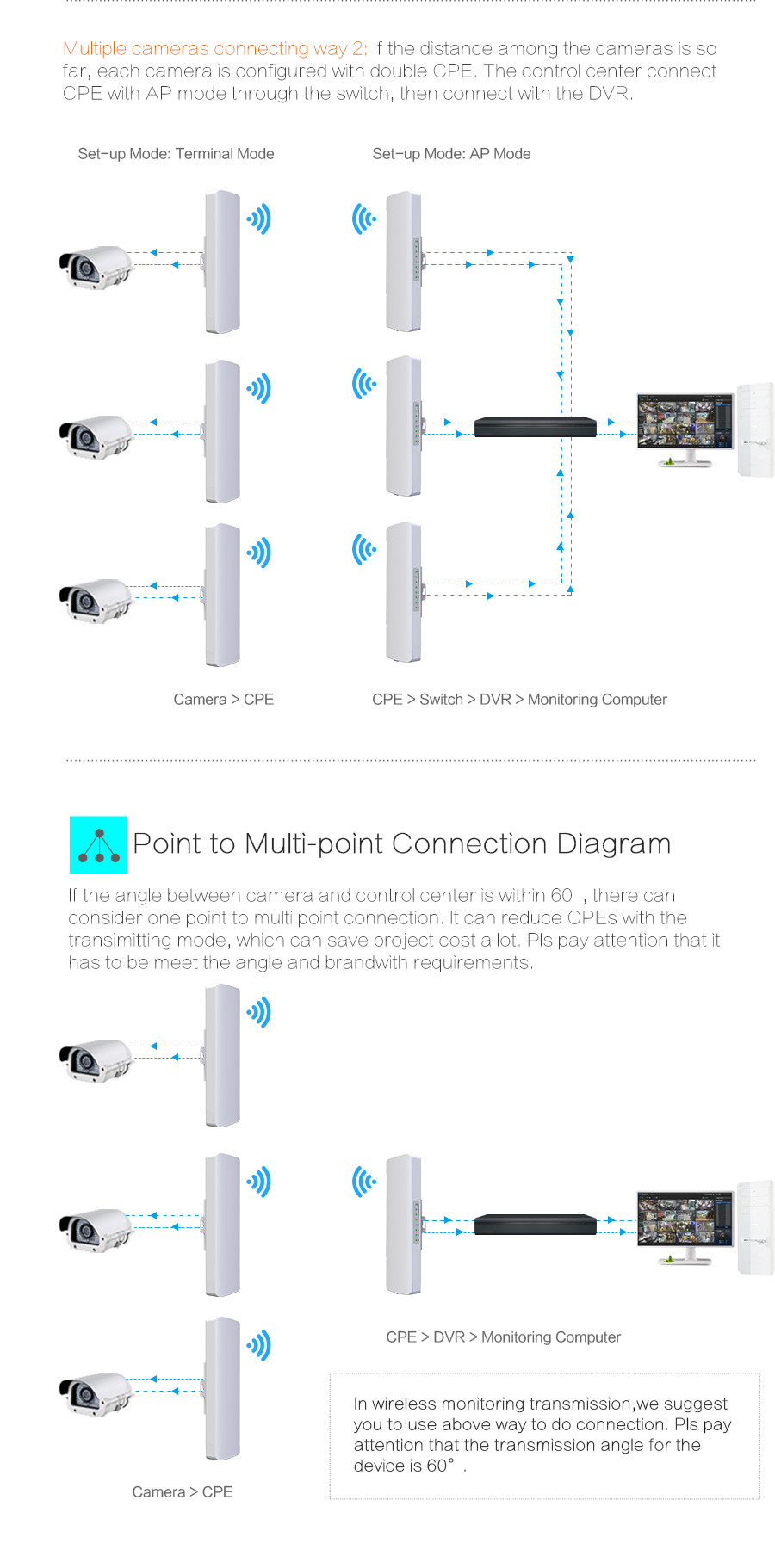 Multiple cameras connecting way 2: If the distance among the cameras is so far, each camera is configured with double CPE. The control center connect CPE with AP mode through the switch, then connect with the DVR.

Set-up Mode: Terminal Mode

Set-up Mode: AP Mode

Camera > CPE

CPE > Switch > DVR > Monitoring Computer

Point to Multi-point Connection Diagram

If the angle between camera and control center is within 60 , there can consider one point to multi point connection. It can reduce CPEs with the transimitting mode, which can save project cost a lot. Pls pay attention that it has to be meet the angle and brandwith requirements.

CPE > DVR > Monitoring Computer

In wireless monitoring transmission,we suggest you to use above way to do connection. Pls pay attention that the transmission angle for the device is 60° .

Camera > CPE