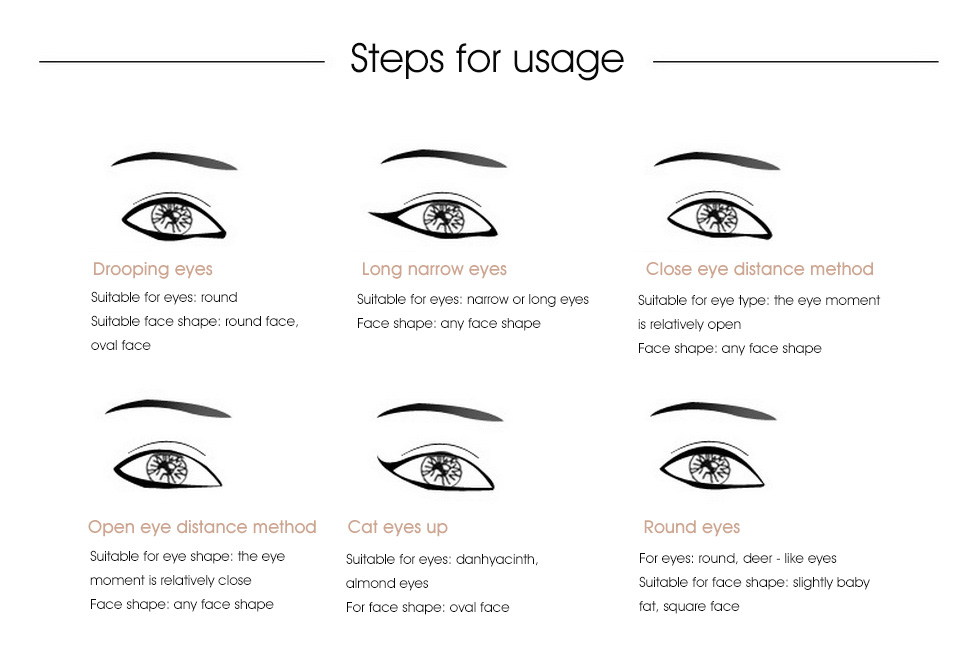 Steps for usage

Drooping eyes
Suitable for eyes: round
Suitable face shape: round face, oval face

Long narrow eyes
Suitable for eyes: narrow or long eyes
Face shape: any face shape

Close eye distance method
Suitable for eye type: the eye moment is relatively open
Face shape: any face shape

Open eye distance method
Suitable for eye shape: the eye moment is relatively close
Face shape: any face shape

Cat eyes up
Suitable for eyes: danhyacinth, almond eyes
For face shape: oval face

Round eyes
For eyes: round, deer - like eyes
Suitable for face shape: slightly baby fat, square face