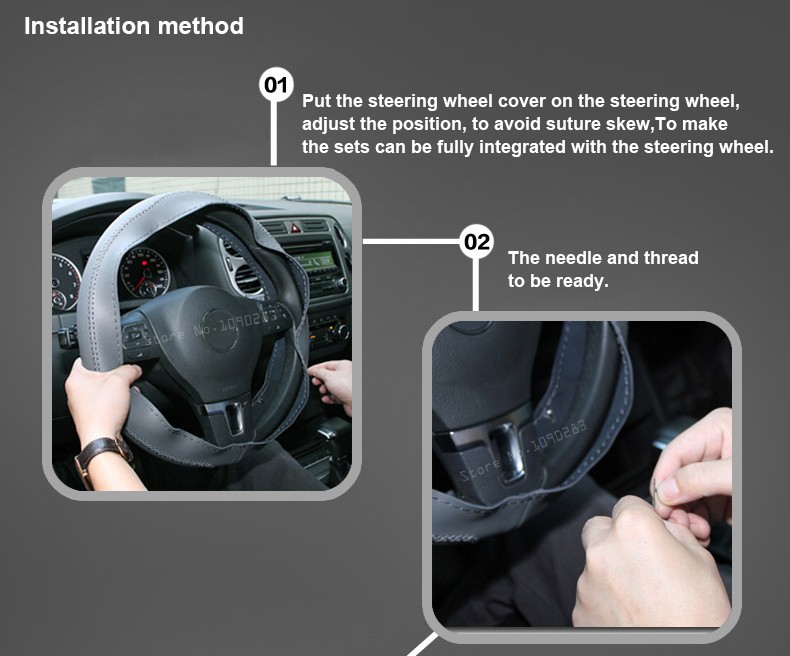 Installation method

01

Put the steering wheel cover on the steering wheel, adjust the position, to avoid suture skew,To make the sets can be fully integrated with the steering wheel.

Store No.1090283

02

The needle and thread to be ready.

Store No.1090283