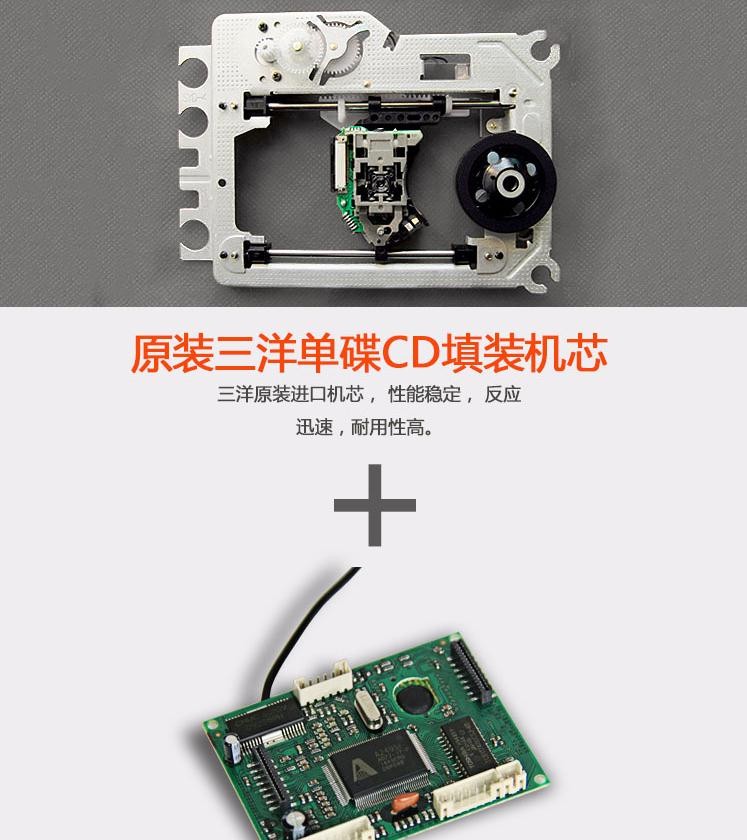 原装三洋单碟CD填装机芯

三洋原装进口机芯， 性能稳定， 反应迅速，耐用性高。

+