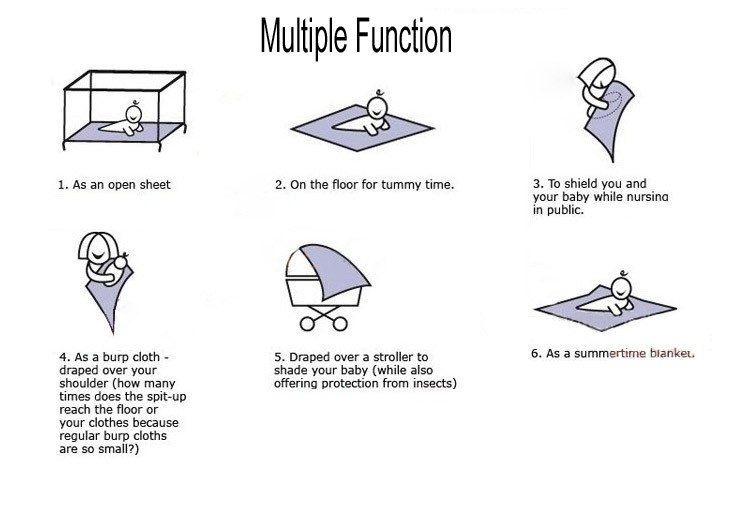 Multiple Function

1. As an open sheet

2. On the floor for tummy time.

3. To shield you and your baby while nursing in public.

4. As a burp cloth - draped over your shoulder (how many times does the spit-up reach the floor or your clothes because regular burp cloths are so small?)

5. Draped over a stroller to shade your baby (while also offering protection from insects)

6. As a summertime blanket.