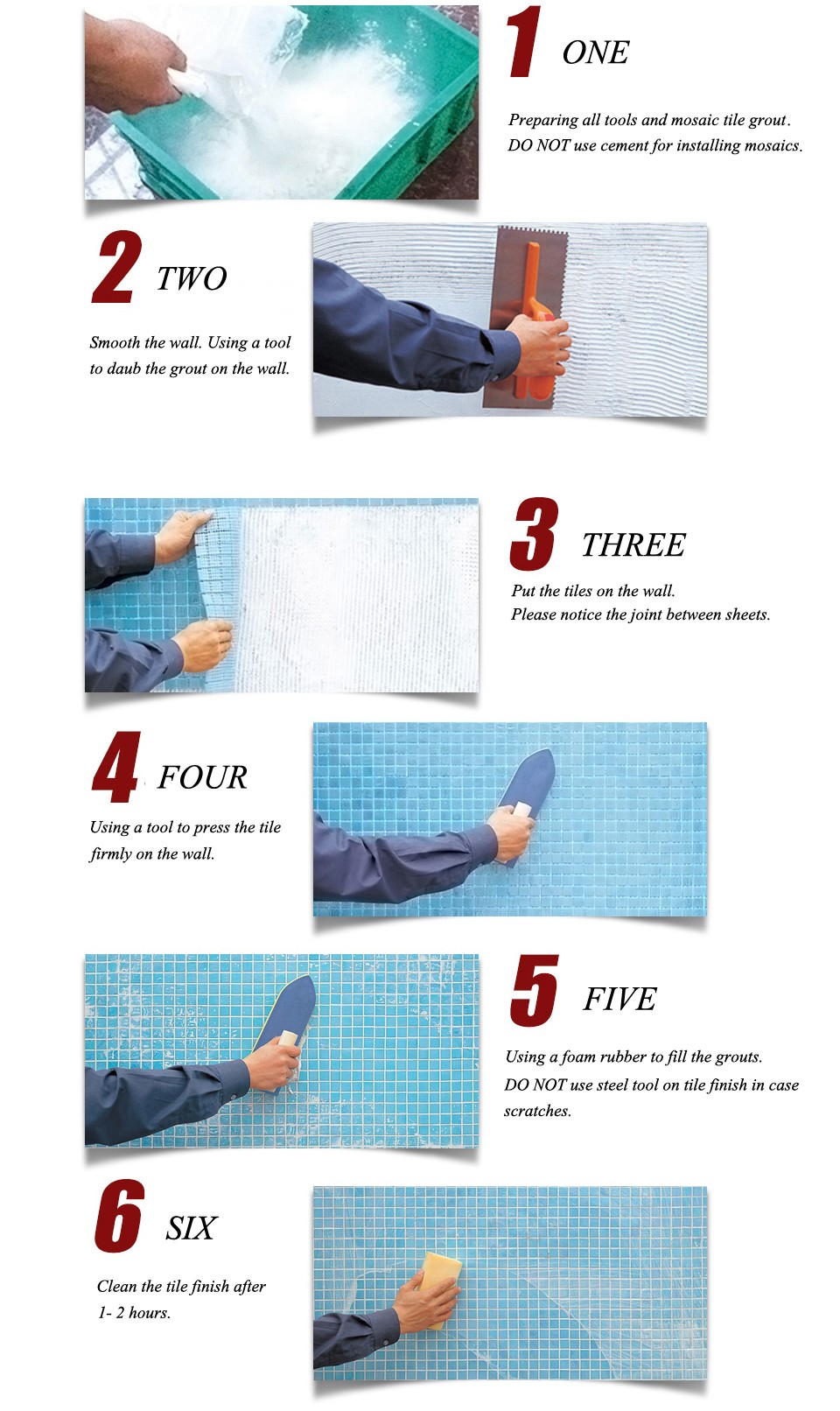 1 ONE

Preparing all tools and mosaic tile grout. DO NOT use cement for installing mosaics.

2 TWO

Smooth the wall. Using a tool to daub the grout on the wall.

3 THREE

Put the tiles on the wall. Please notice the joint between sheets.

4 FOUR

Using a tool to press the tile firmly on the wall.

5 FIVE

Using a foam rubber to fill the grouts. DO NOT use steel tool on tile finish in case scratches.

6 SIX

Clean the tile finish after 1- 2 hours.