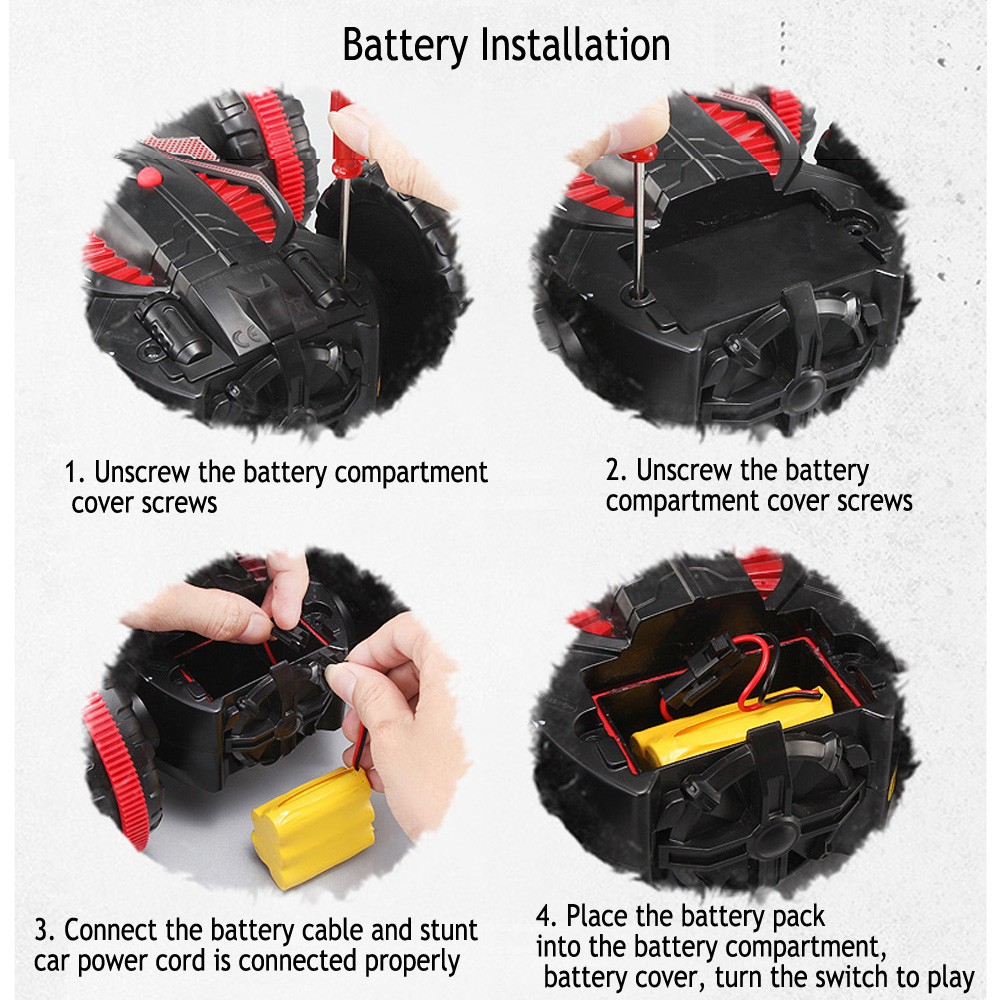 Battery Installation

1. Unscrew the battery compartment cover screws

2. Unscrew the battery compartment cover screws

3. Connect the battery cable and stunt car power cord is connected properly

4. Place the battery pack into the battery compartment, battery cover, turn the switch to play