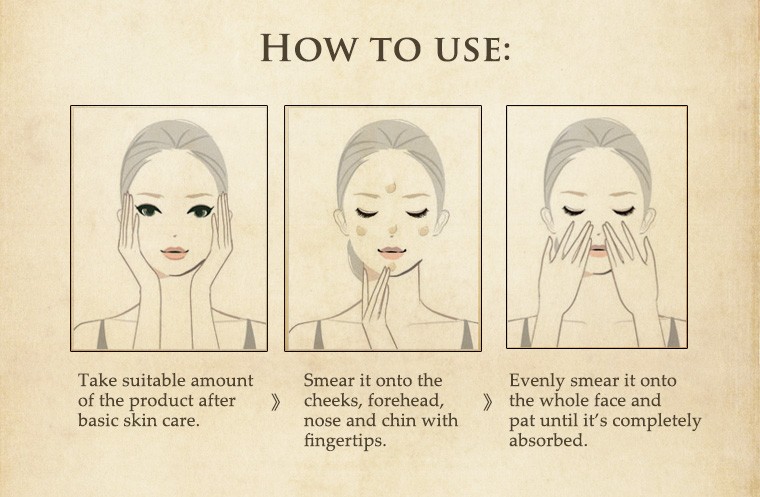 HOW TO USE:

Take suitable amount of the product after basic skin care.

》

Smear it onto the cheeks, forehead, nose and chin with fingertips.

》

Evenly smear it onto the whole face and pat until it's completely absorbed.