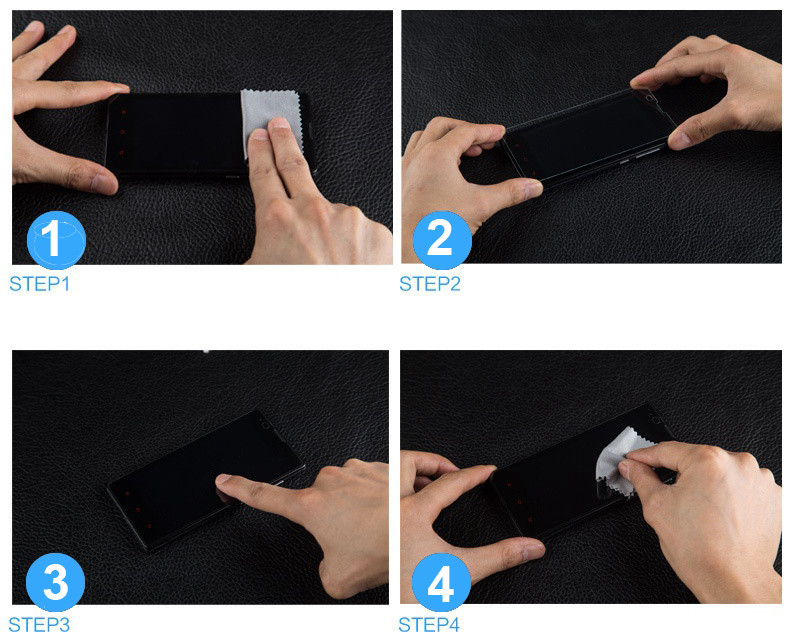 1
STEP1

2
STEP2

3
STEP3

4
STEP4