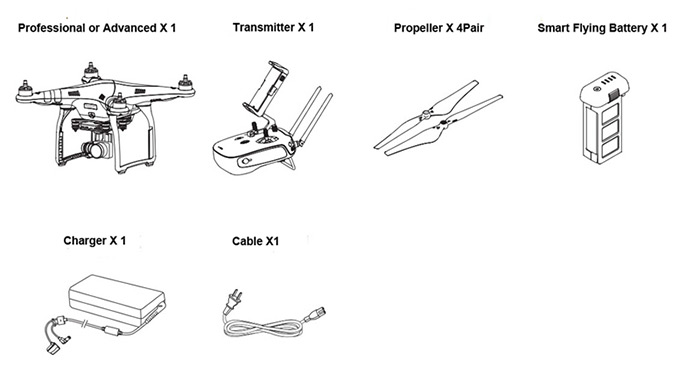 Professional or Advanced X 1

Transmitter X 1

Propeller X 4Pair

Smart Flying Battery X 1

Charger X 1

Cable X1