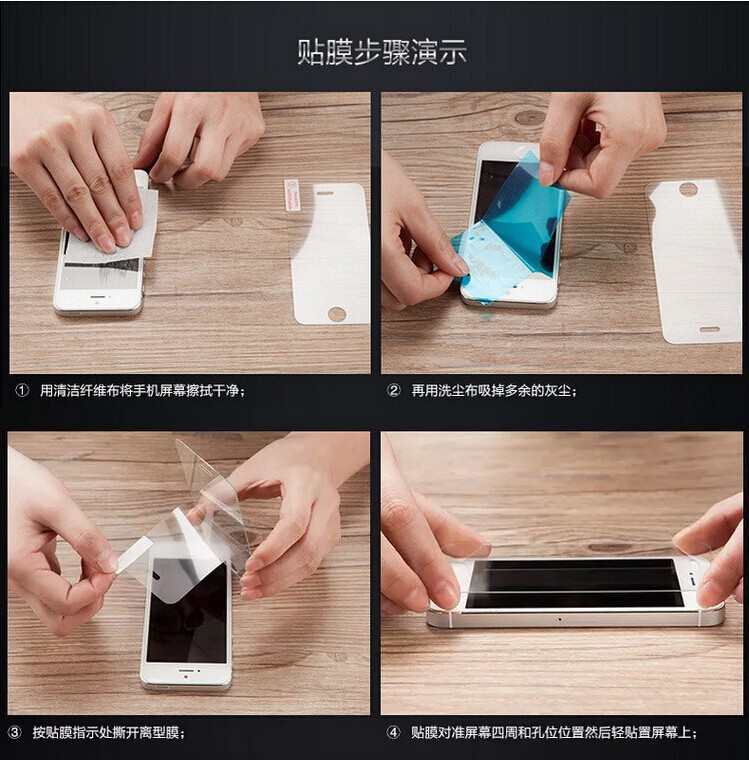 贴膜步骤演示

① 用清洁纤维布将手机屏幕擦拭干净；

② 再用洗尘布吸掉多余的灰尘；

③ 按贴膜指示处撕开离型膜；

④ 贴膜对准屏幕四周和孔位位置然后轻贴置屏幕上；