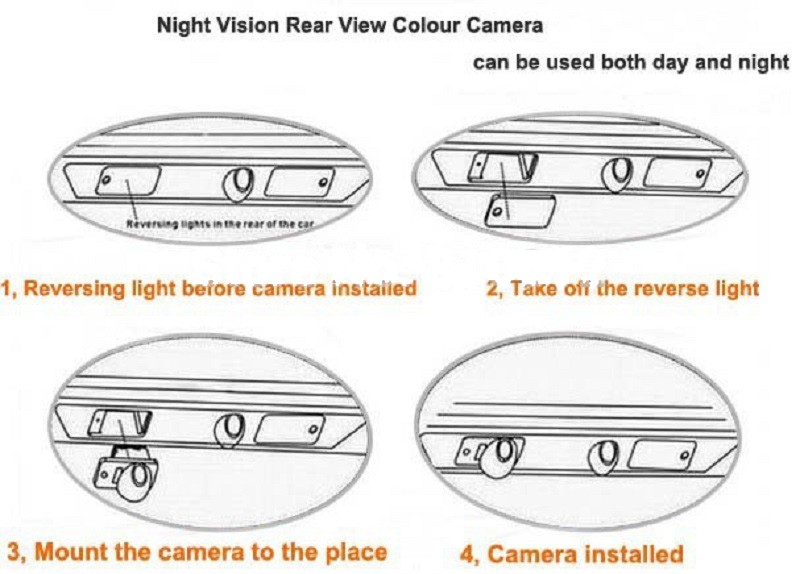 Night Vision Rear View Colour Camera

can be used both day and night

Reversing lights in the rear of the car

1, Reversing light before camera installed

2, Take off the reverse light

3, Mount the camera to the place

4, Camera installed