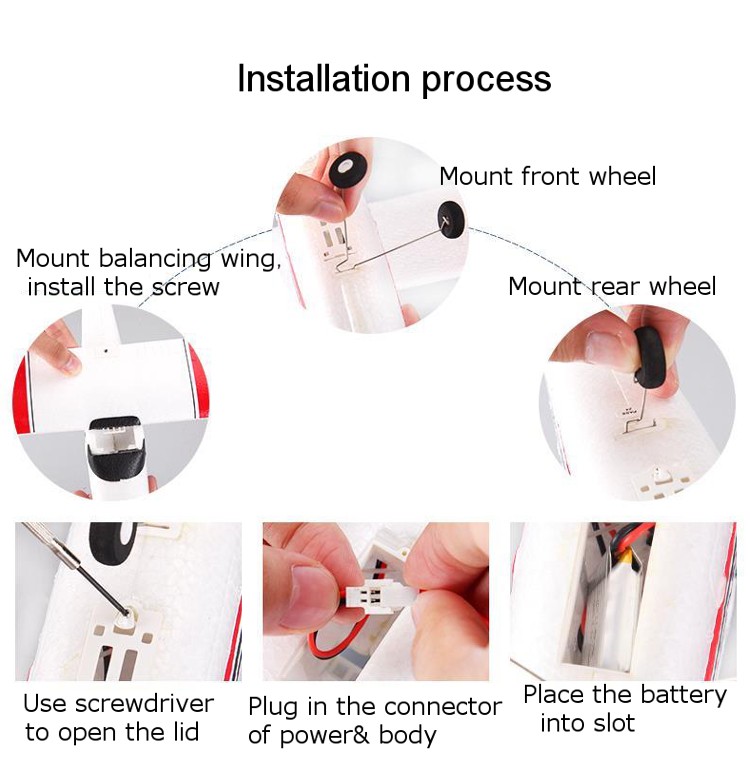 Installation process

Mount front wheel

Mount balancing wing, install the screw

Mount rear wheel

Use screwdriver to open the lid

Plug in the connector of power& body

Place the battery into slot