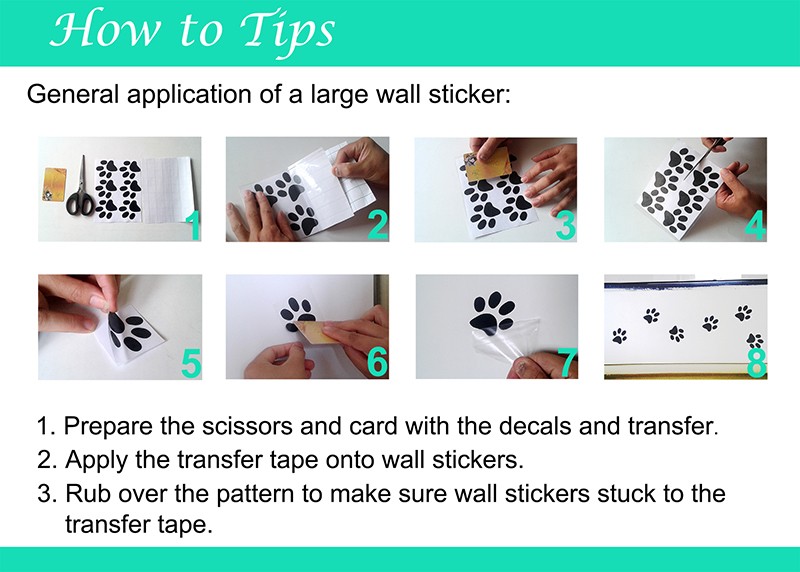 How to Tips

General application of a large wall sticker:

1

2

3

4

5

6

7

8

1. Prepare the scissors and card with the decals and transfer.
2. Apply the transfer tape onto wall stickers.
3. Rub over the pattern to make sure wall stickers stuck to the transfer tape.