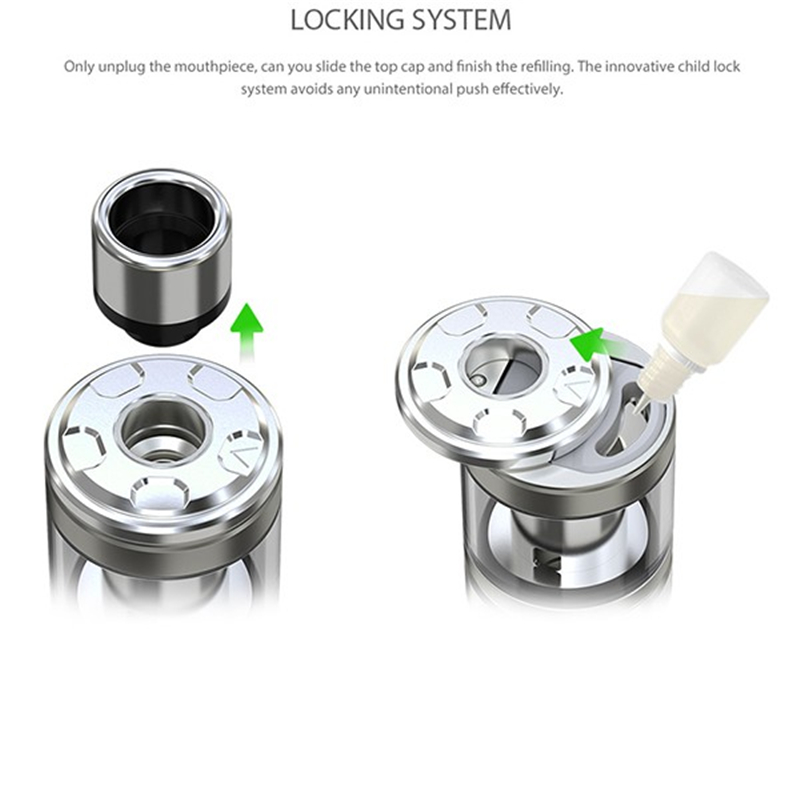 LOCKING SYSTEM

Only unplug the mouthpiece, can you slide the top cap and finish the refilling. The innovative child lock system avoids any unintentional push effectively.