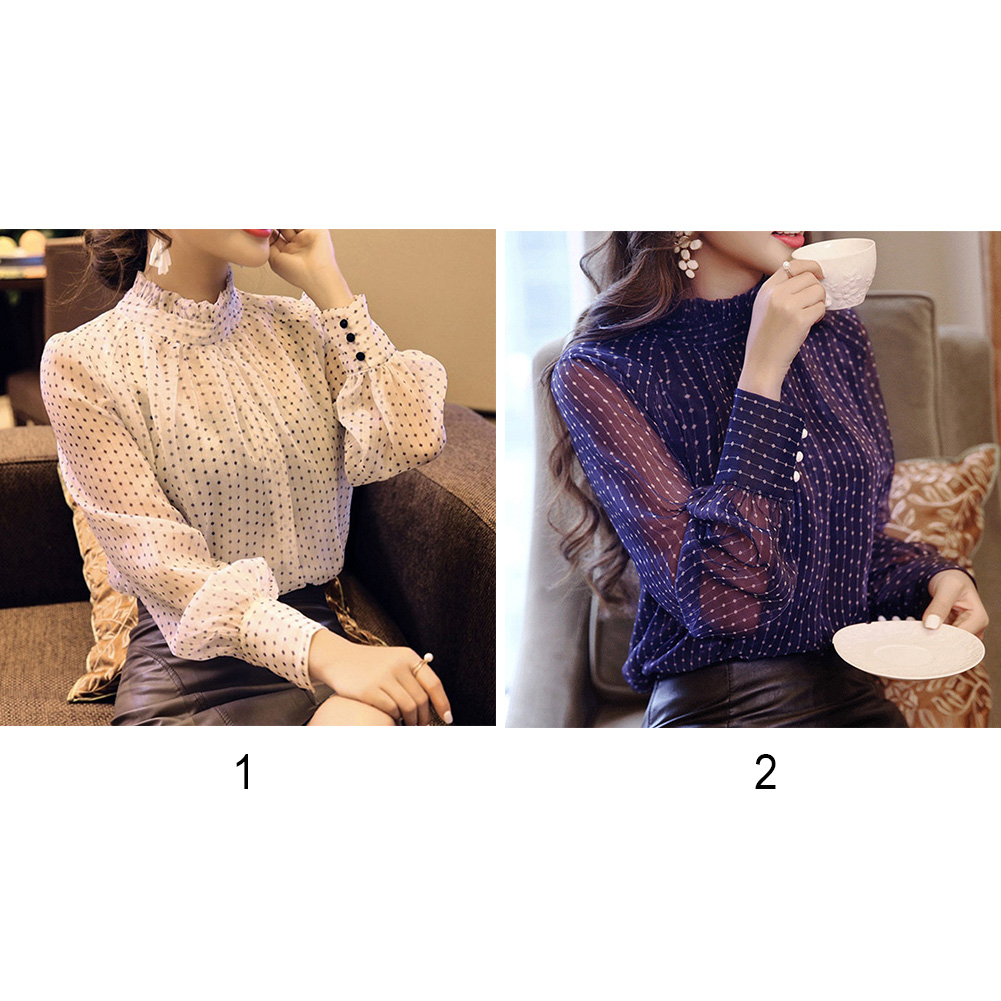 1

2