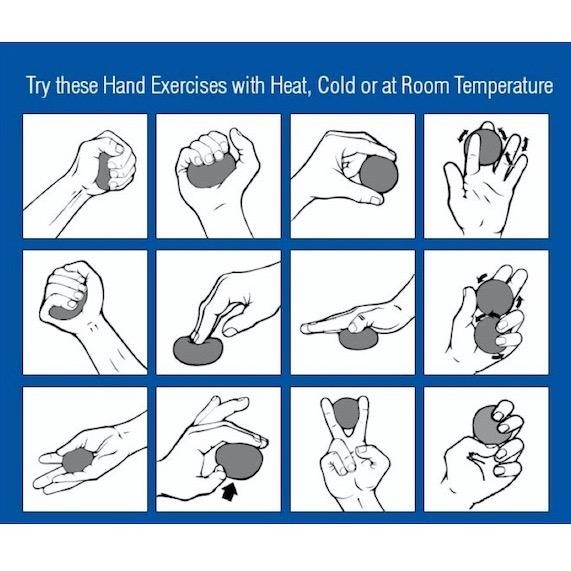 Try these Hand Exercises with Heat, Cold or at Room Temperature