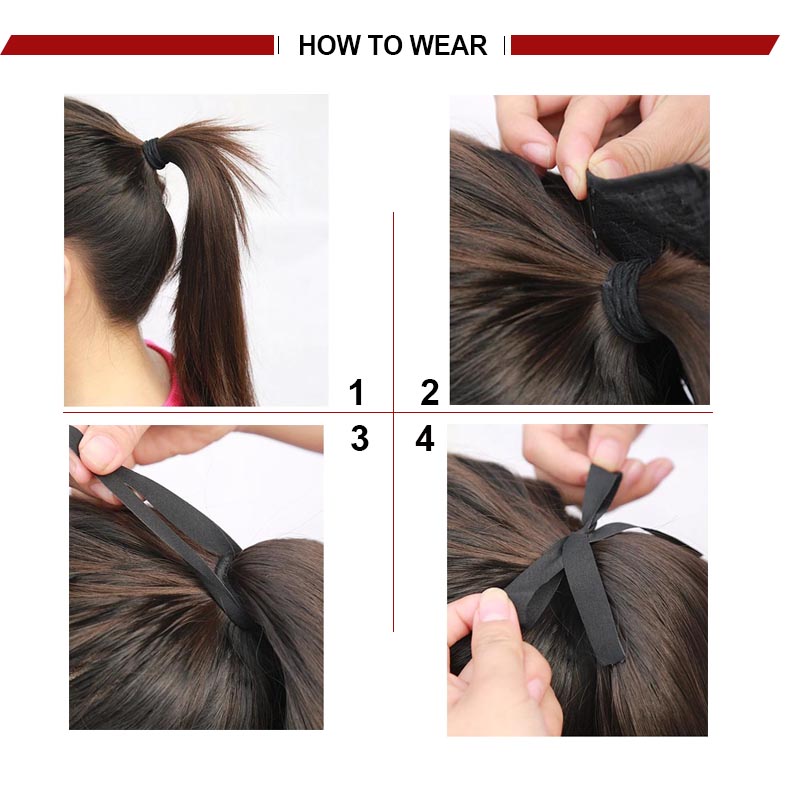 HOW TO WEAR

1 2

3 4