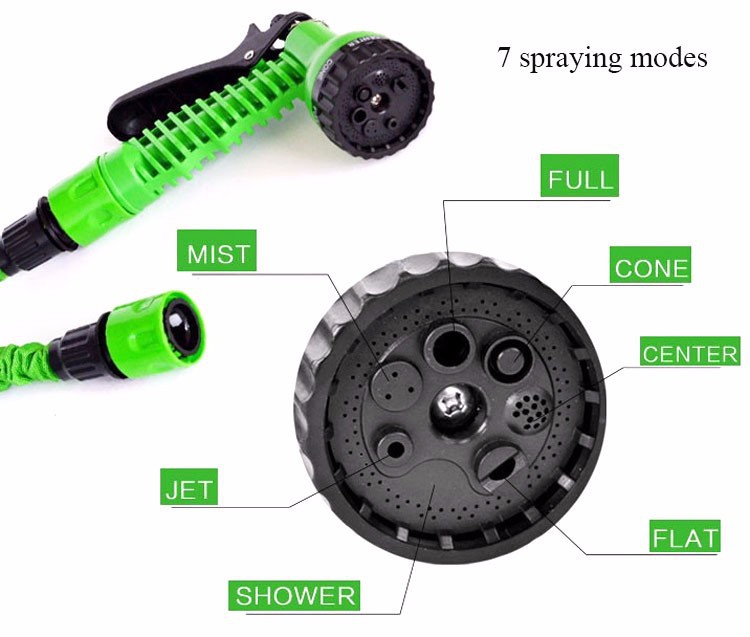 7 spraying modes

FULL

MIST

CONE

CENTER

JET

FLAT

SHOWER