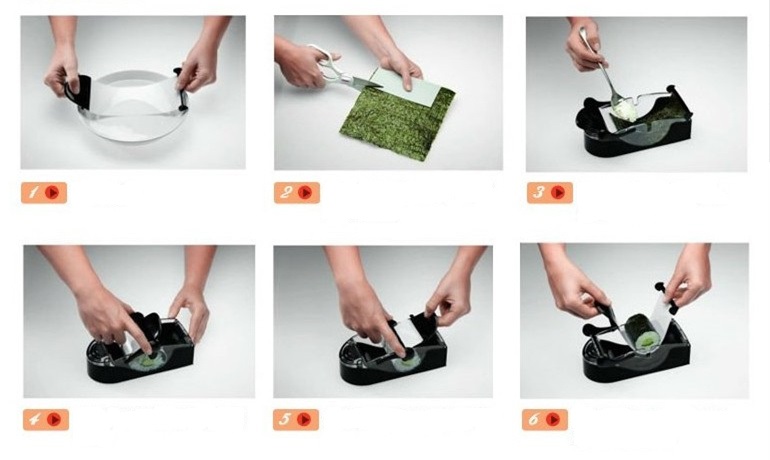 1

2

3

4

5

6