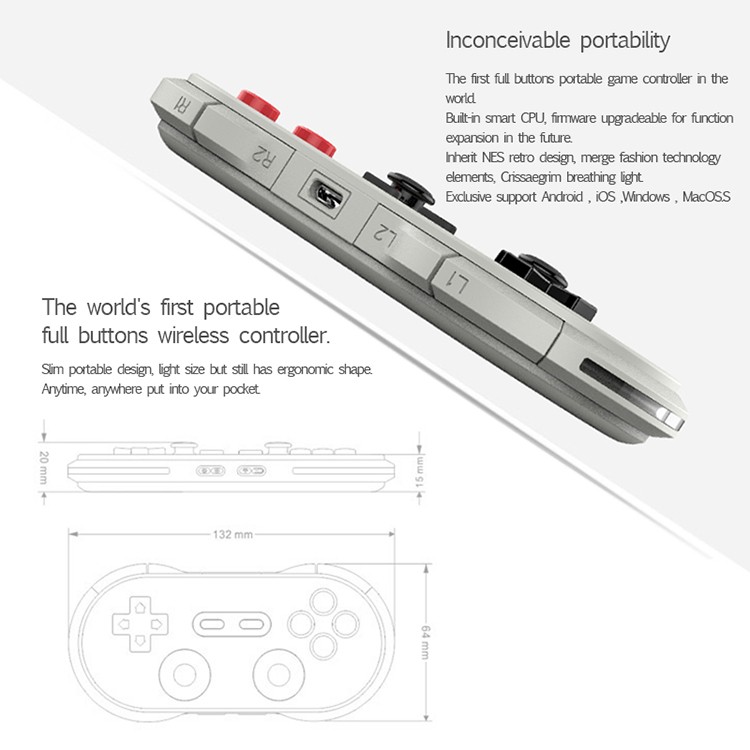 Inconceivable portability

The first full buttons portable game controller in the world.
Built-in smart CPU, firmware upgradeable for function expansion in the future.
Inherit NES retro design, merge fashion technology elements, Crissaegrim breathing light.
Exclusive support Android , iOS ,Windows , MacOS.S

R1
R2
L2
L1

The world's first portable full buttons wireless controller.

Slim portable design, light size but still has ergonomic shape. Anytime, anywhere put into your pocket.

20 mm
15 mm
132 mm
64 mm