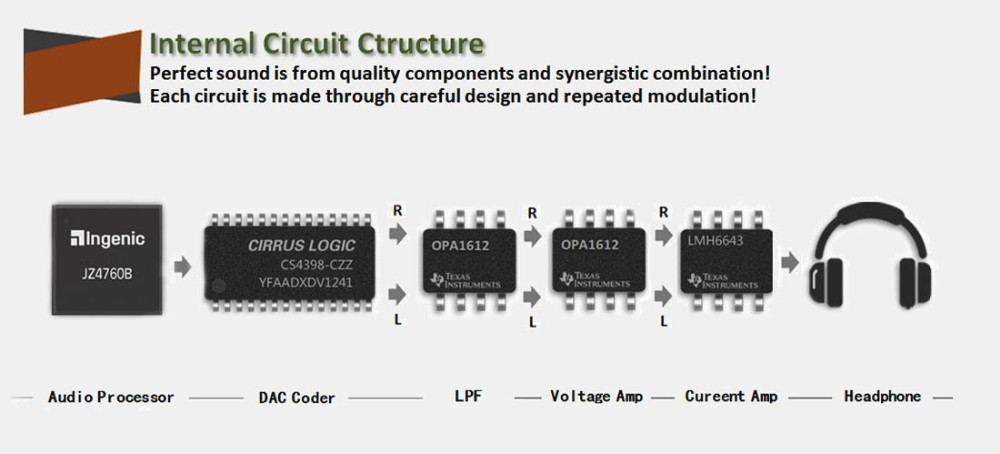 Internal Circuit Ctructure
Perfect sound is from quality components and synergistic combination!
Each circuit is made through careful design and repeated modulation!

Ingenic
JZ4760B

CIRRUS LOGIC
CS4398-CZZ
YFAADXDV1241

R
L

OPA1612
TEXAS INSTRUMENTS

R
L

OPA1612
TEXAS INSTRUMENTS

R
L

LMH6643
TEXAS INSTRUMENTS

Audio Processor — DAC Coder — LPF — Voltage Amp — Cureent Amp — Headphone