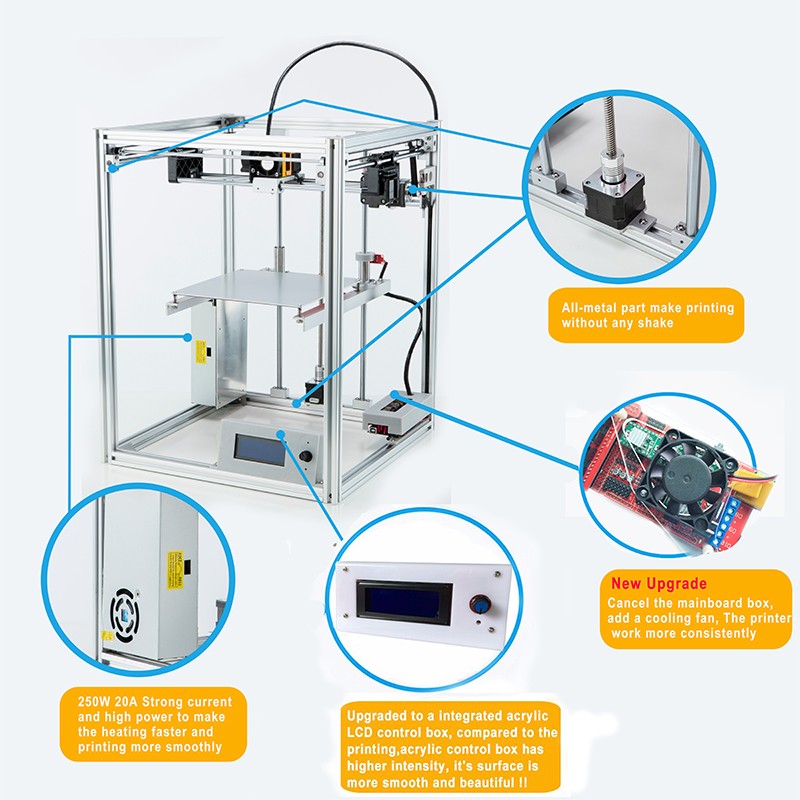 All-metal part make printing without any shake

New Upgrade
Cancel the mainboard box, add a cooling fan, The printer work more consistently

250W 20A Strong current and high power to make the heating faster and printing more smoothly

Upgraded to a integrated acrylic LCD control box, compared to the printing,acrylic control box has higher intensity, it's surface is more smooth and beautiful !!