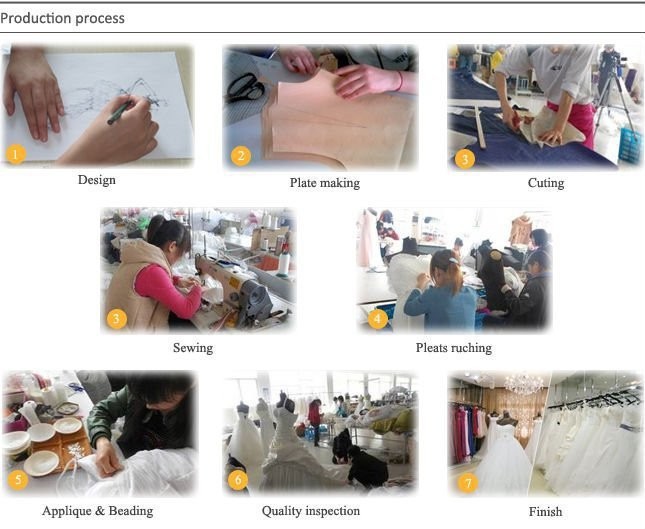 Production process

1
Design

2
Plate making

3
Cuting

3
Sewing

4
Pleats ruching

5
Applique & Beading

6
Quality inspection

7
Finish