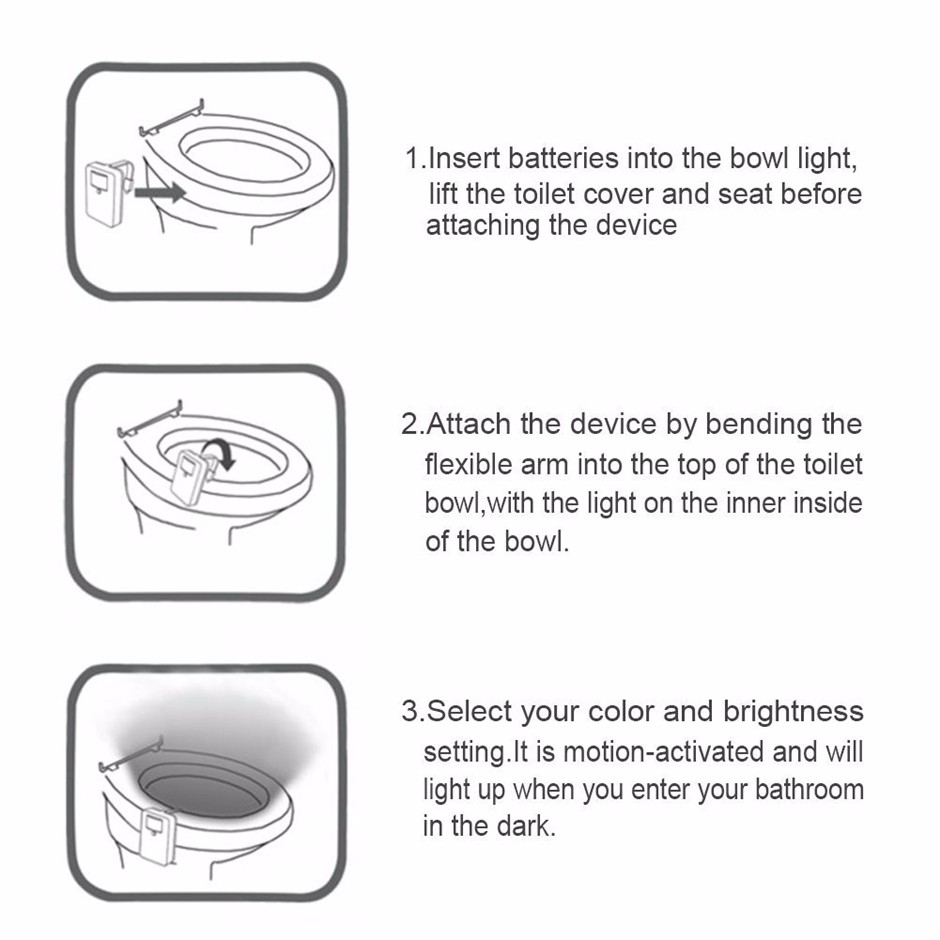 1.Insert batteries into the bowl light, lift the toilet cover and seat before attaching the device

2.Attach the device by bending the flexible arm into the top of the toilet bowl,with the light on the inner inside of the bowl.

3.Select your color and brightness setting.It is motion-activated and will light up when you enter your bathroom in the dark.