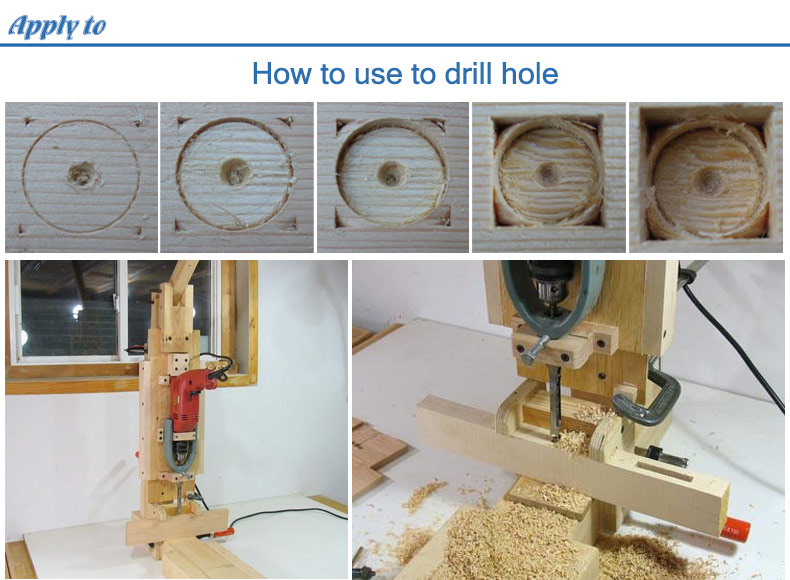 Apply to

How to use to drill hole