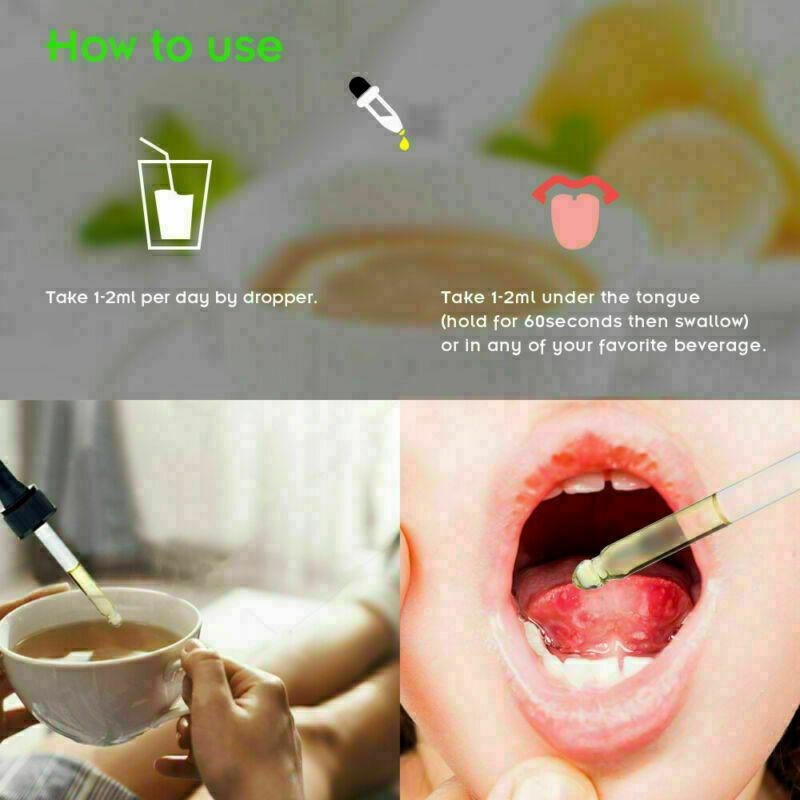 How to use

Take 1-2ml per day by dropper.

Take 1-2ml under the tongue (hold for 60seconds then swallow) or in any of your favorite beverage.