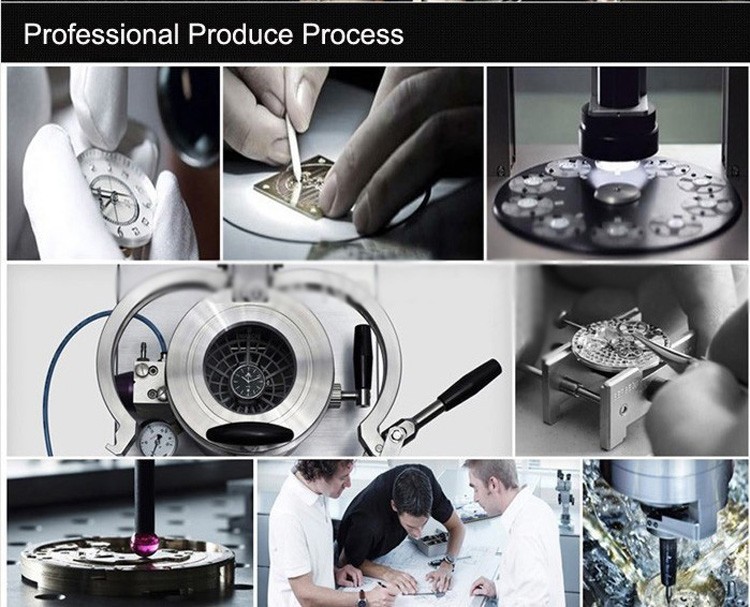 Professional Produce Process