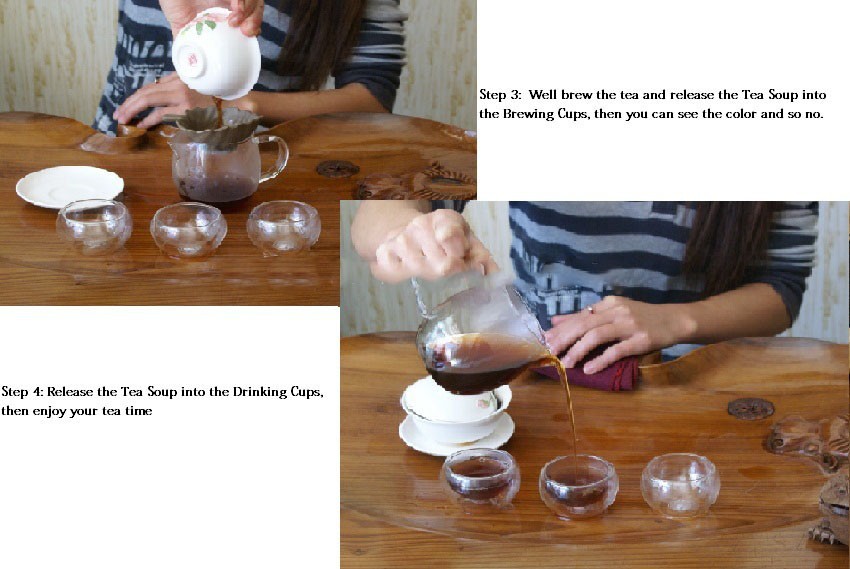 Step 3: Well brew the tea and release the Tea Soup into the Brewing Cups, then you can see the color and so no.

Step 4: Release the Tea Soup into the Drinking Cups, then enjoy your tea time