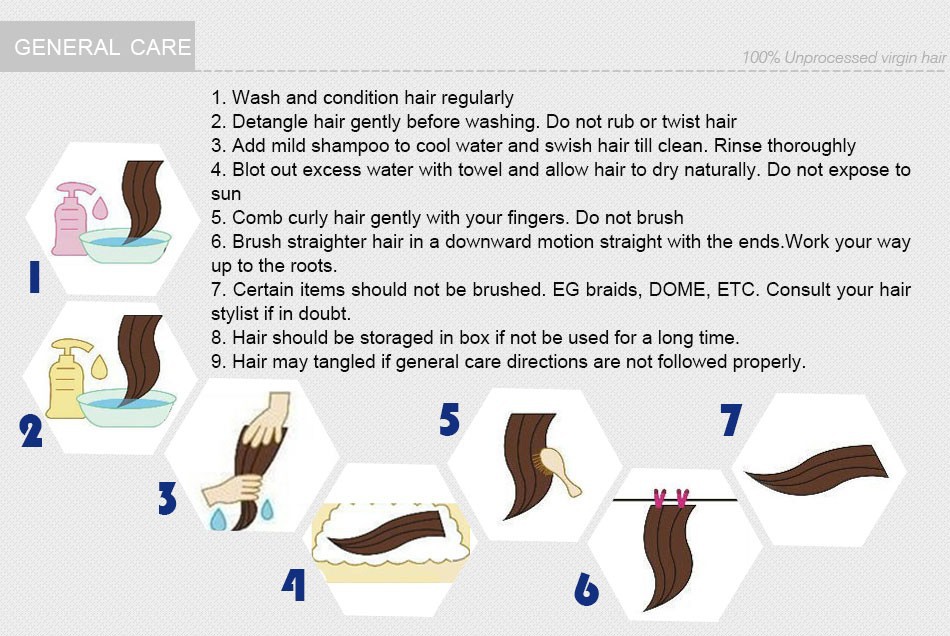 GENERAL CARE

100% Unprocessed virgin hair

1. Wash and condition hair regularly
2. Detangle hair gently before washing. Do not rub or twist hair
3. Add mild shampoo to cool water and swish hair till clean. Rinse thoroughly
4. Blot out excess water with towel and allow hair to dry naturally. Do not expose to sun
5. Comb curly hair gently with your fingers. Do not brush
6. Brush straighter hair in a downward motion straight with the ends.Work your way up to the roots.
7. Certain items should not be brushed. EG braids, DOME, ETC. Consult your hair stylist if in doubt.
8. Hair should be storaged in box if not be used for a long time.
9. Hair may tangled if general care directions are not followed properly.

1

2

3

4

5

6

7