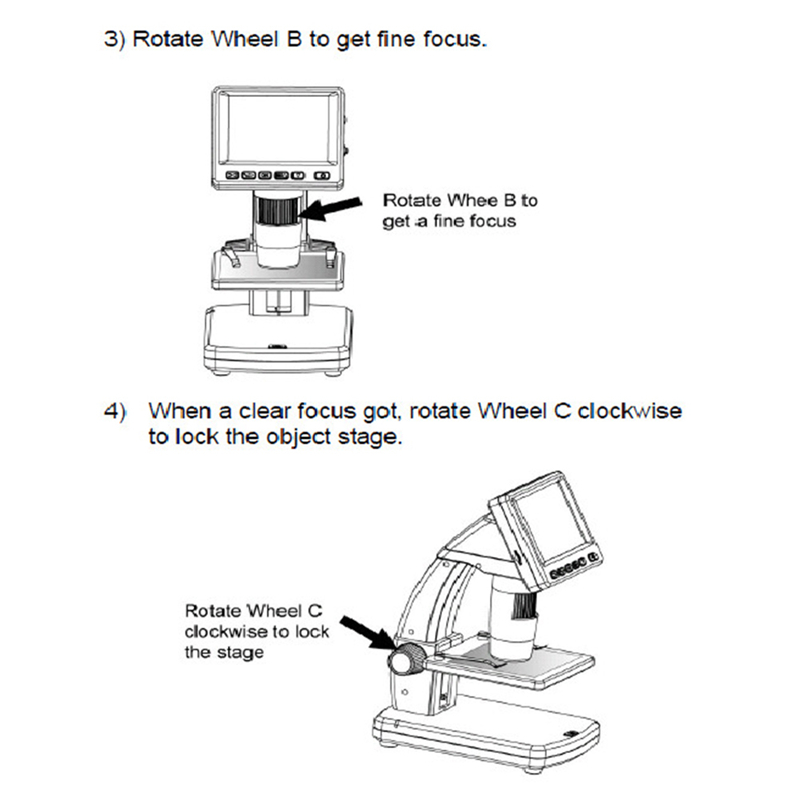 3) Rotate Wheel B to get fine focus.

Rotate Whee B to get a fine focus

4) When a clear focus got, rotate Wheel C clockwise to lock the object stage.

Rotate Wheel C clockwise to lock the stage