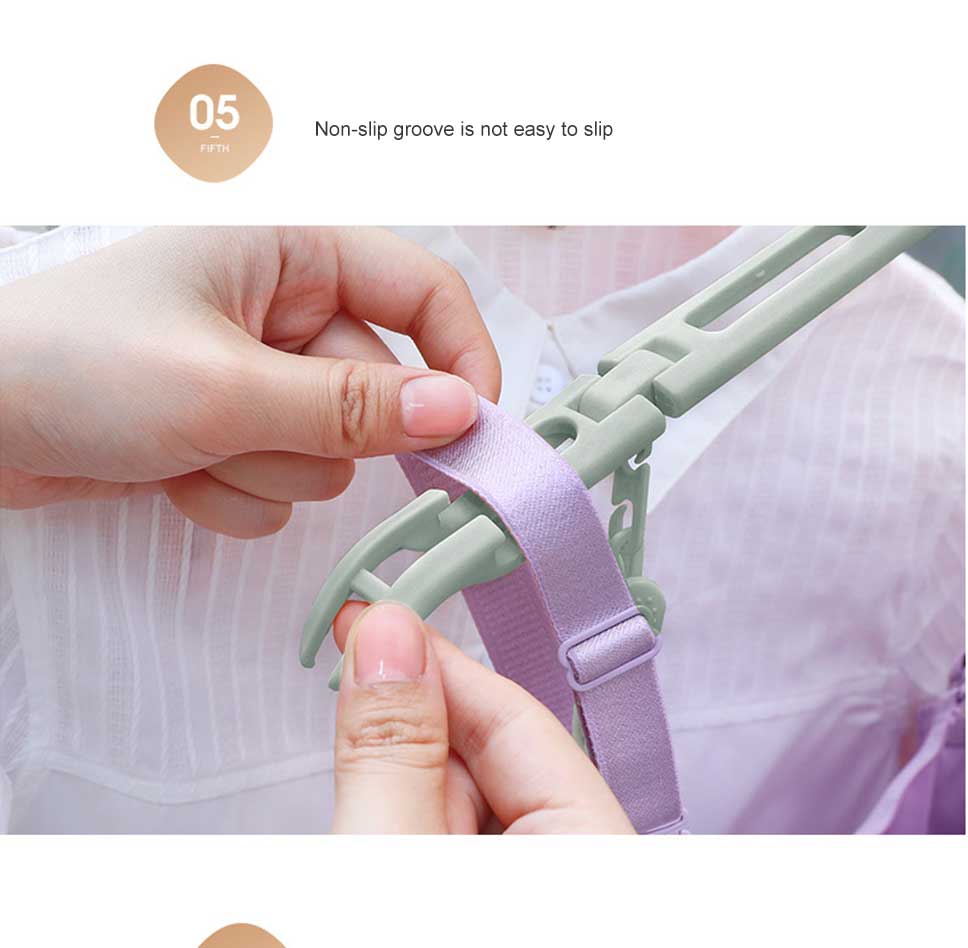 05
FIFTH

Non-slip groove is not easy to slip