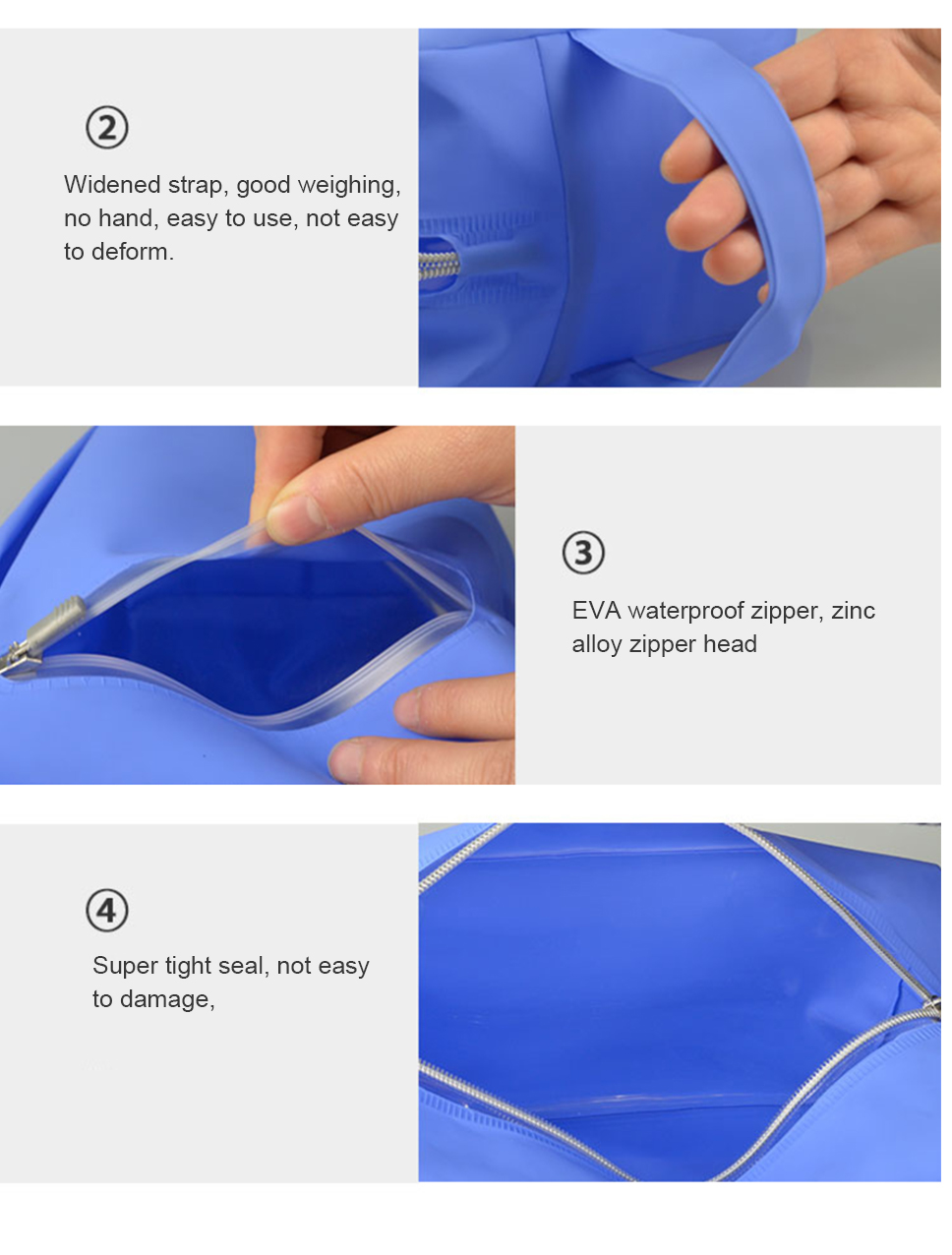 ②

Widened strap, good weighing, no hand, easy to use, not easy to deform.

③

EVA waterproof zipper, zinc alloy zipper head

④

Super tight seal, not easy to damage,