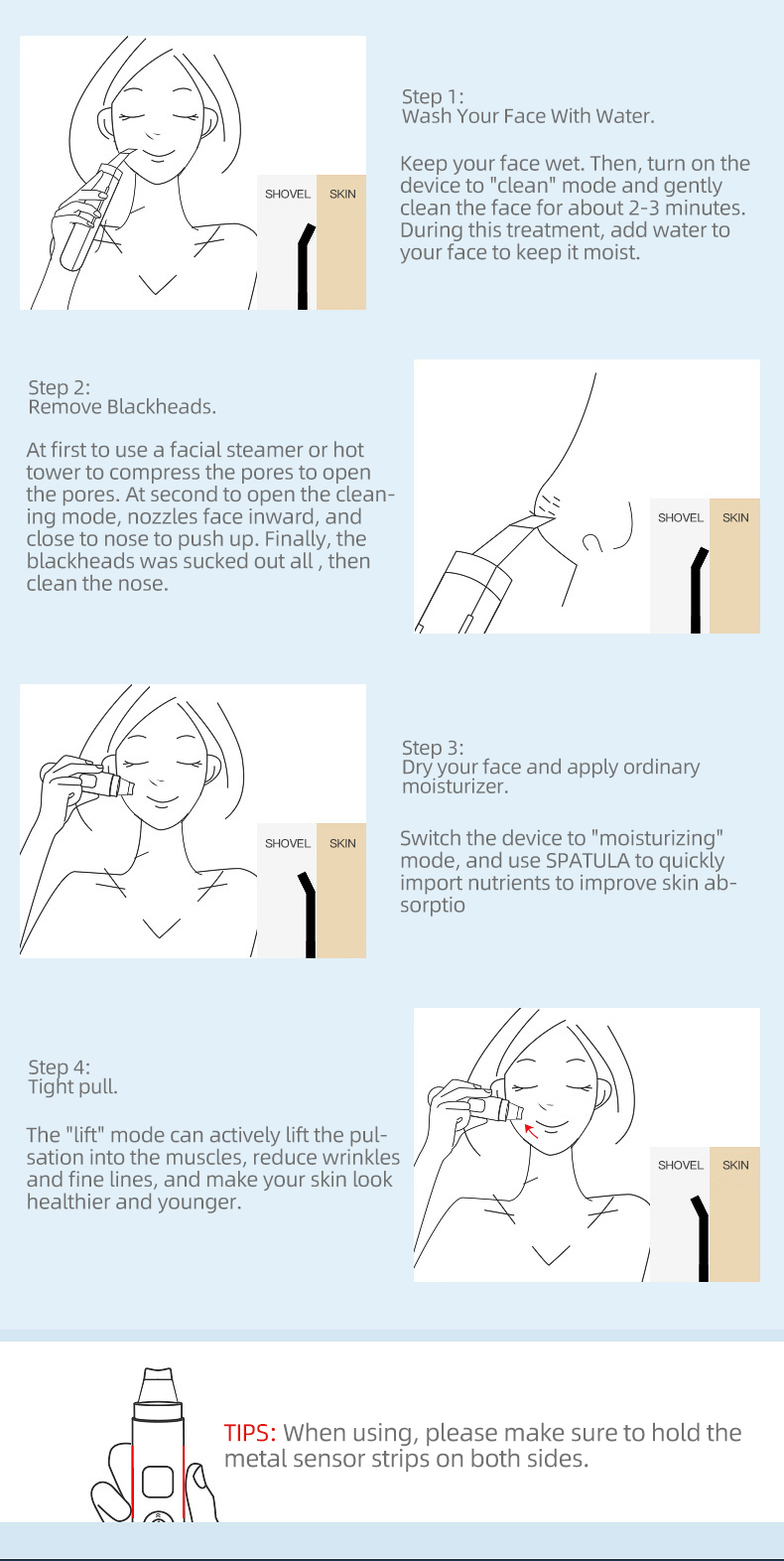 SHOVEL SKIN

Step 1:
Wash Your Face With Water.

Keep your face wet. Then, turn on the device to "clean" mode and gently clean the face for about 2-3 minutes. During this treatment, add water to your face to keep it moist.

Step 2:
Remove Blackheads.

At first to use a facial steamer or hot tower to compress the pores to open the pores. At second to open the cleaning mode, nozzles face inward, and close to nose to push up. Finally, the blackheads was sucked out all , then clean the nose.

SHOVEL SKIN

SHOVEL SKIN

Step 3:
Dry your face and apply ordinary moisturizer.

Switch the device to "moisturizing" mode, and use SPATULA to quickly import nutrients to improve skin absorptio

Step 4:
Tight pull.

The "lift" mode can actively lift the pulsation into the muscles, reduce wrinkles and fine lines, and make your skin look healthier and younger.

SHOVEL SKIN

TIPS: When using, please make sure to hold the metal sensor strips on both sides.