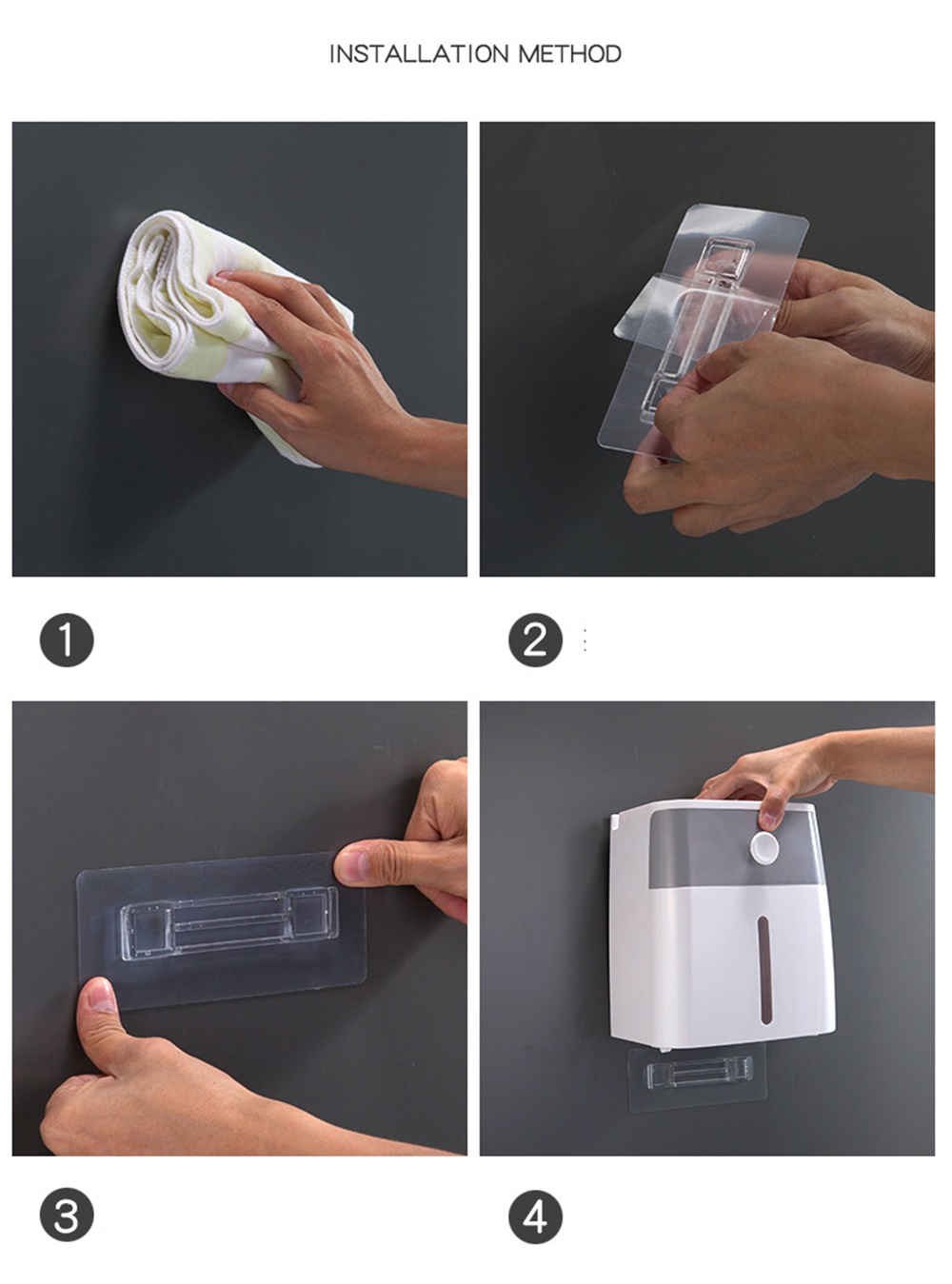 INSTALLATION METHOD

1

2

3

4