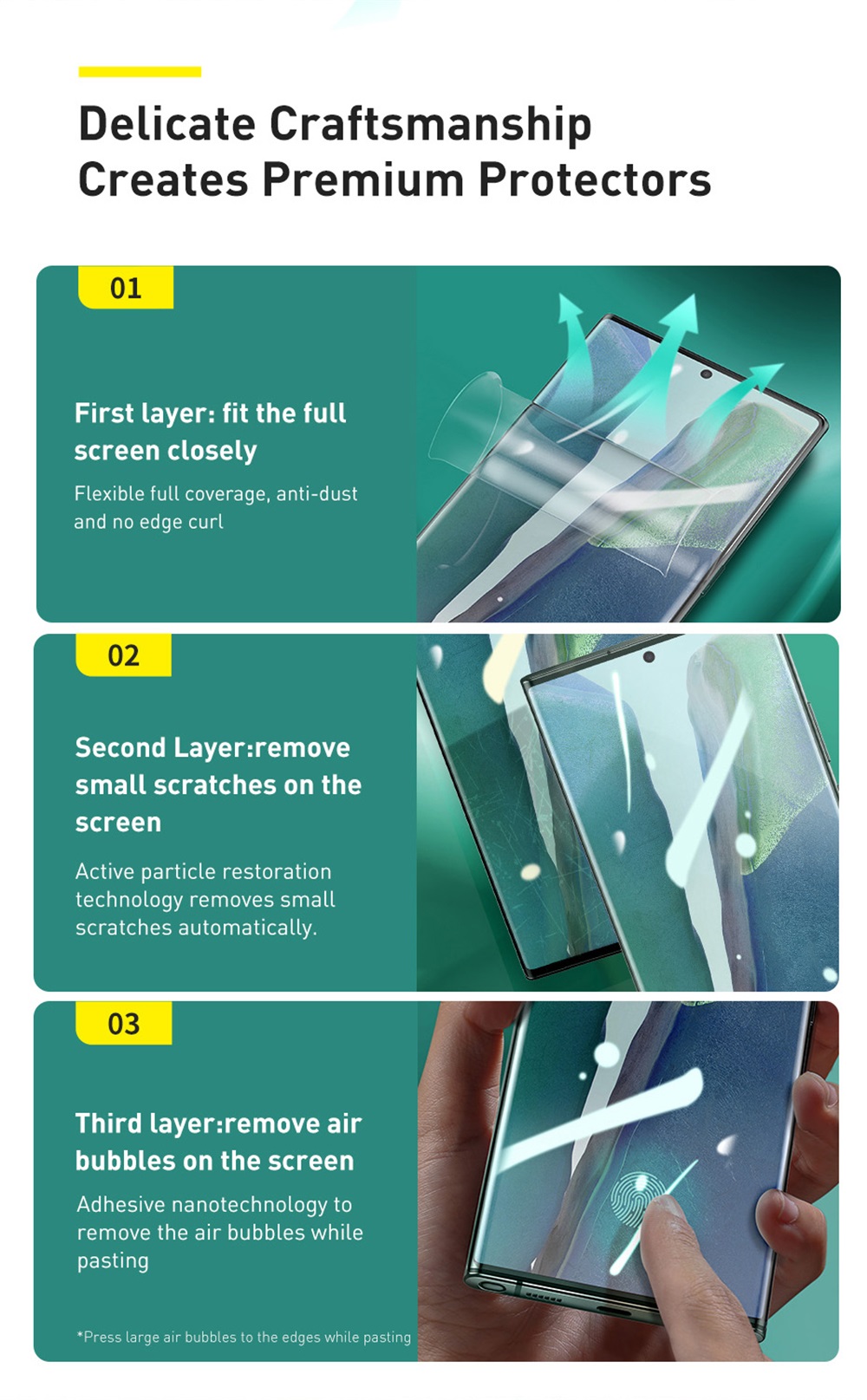 Delicate Craftsmanship Creates Premium Protectors

01

First layer: fit the full screen closely

Flexible full coverage, anti-dust and no edge curl

02

Second Layer:remove small scratches on the screen

Active particle restoration technology removes small scratches automatically.

03

Third layer:remove air bubbles on the screen

Adhesive nanotechnology to remove the air bubbles while pasting

*Press large air bubbles to the edges while pasting