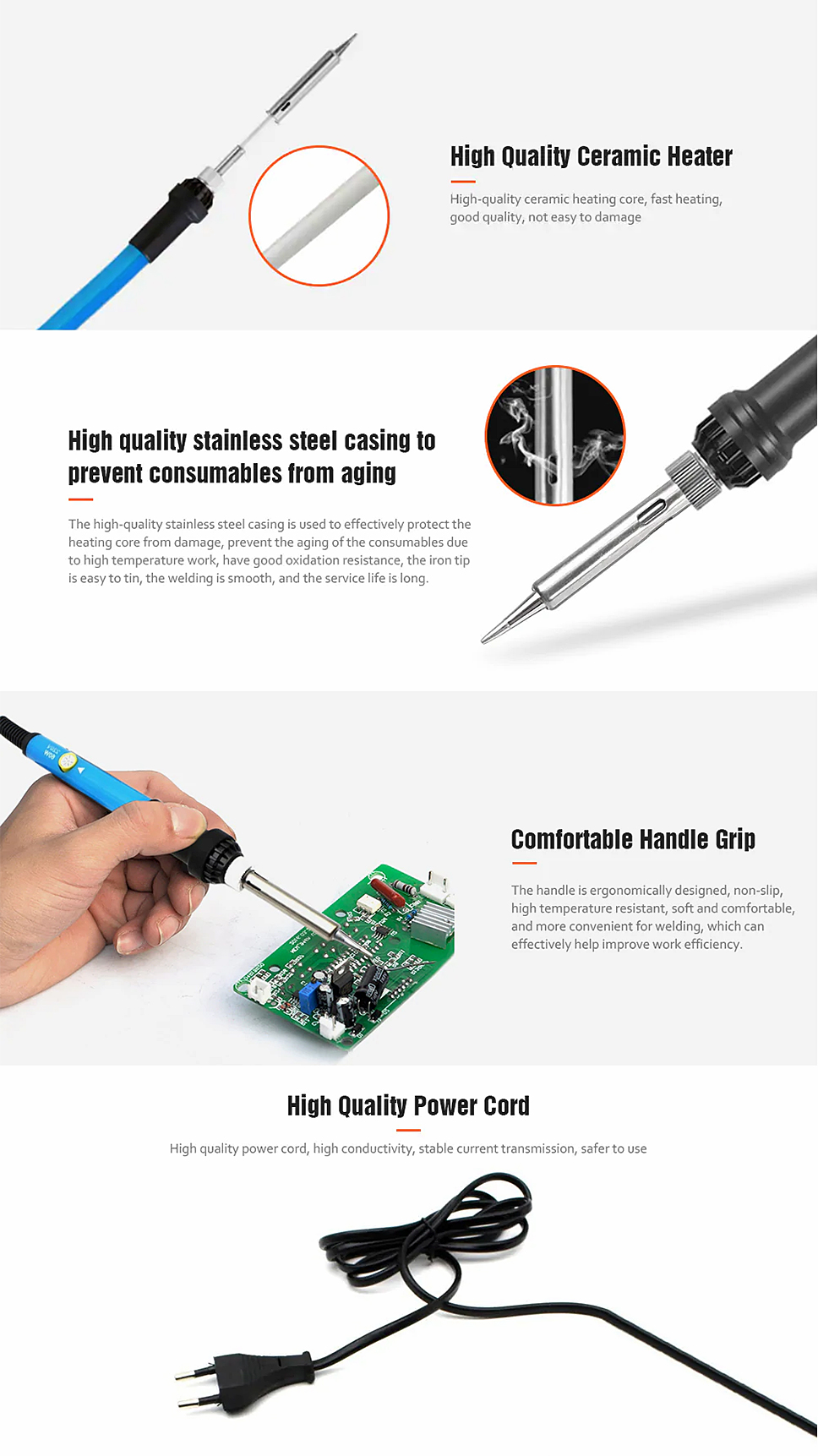 High Quality Ceramic Heater

High-quality ceramic heating core, fast heating, good quality, not easy to damage

High quality stainless steel casing to prevent consumables from aging

The high-quality stainless steel casing is used to effectively protect the heating core from damage, prevent the aging of the consumables due to high temperature work, have good oxidation resistance, the iron tip is easy to tin, the welding is smooth, and the service life is long.

60W

Comfortable Handle Grip

The handle is ergonomically designed, non-slip, high temperature resistant, soft and comfortable, and more convenient for welding, which can effectively help improve work efficiency.

High Quality Power Cord

High quality power cord, high conductivity, stable current transmission, safer to use